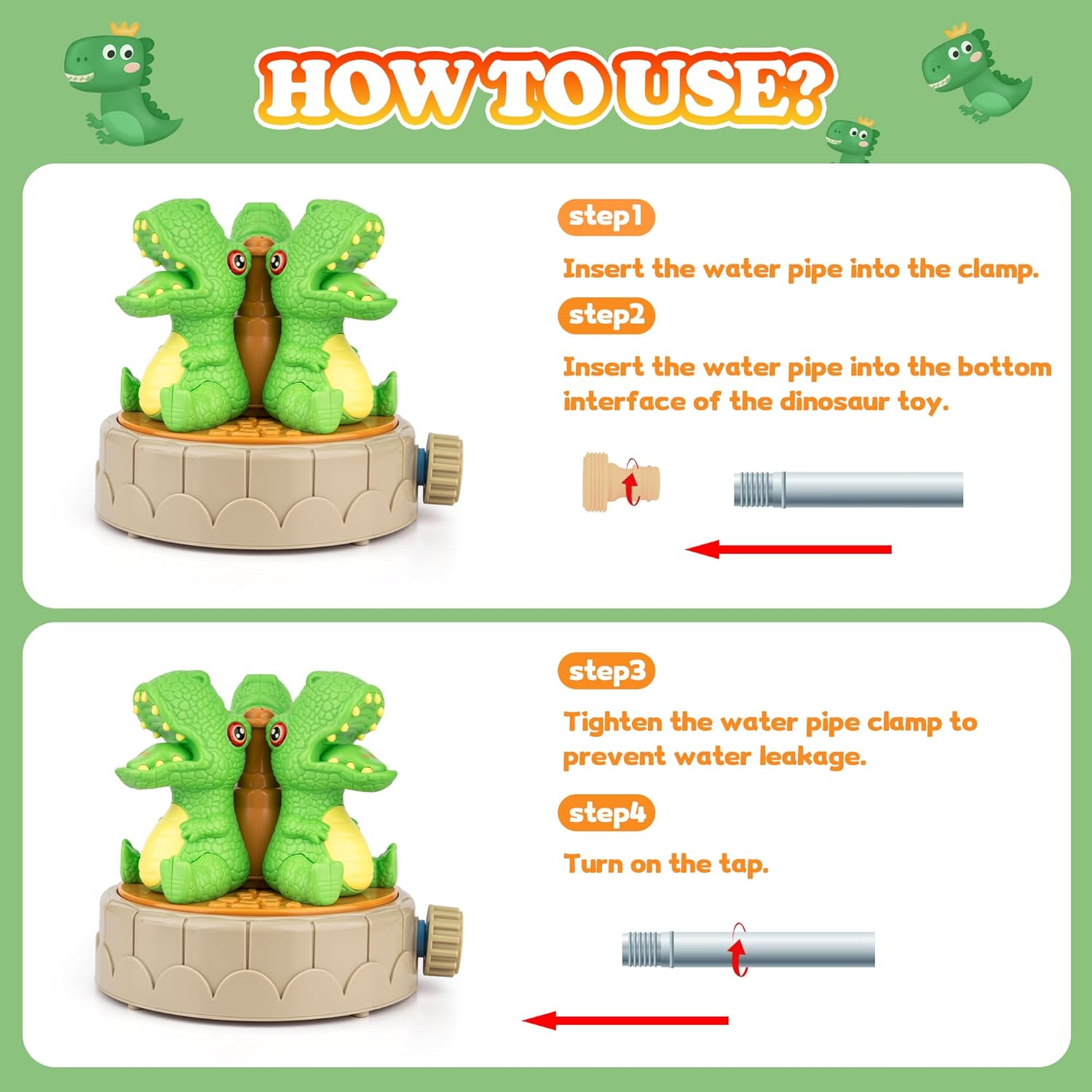 HOW TO USE?

step1

Insert the water pipe into the clamp.

step2

Insert the water pipe into the bottom interface of the dinosaur toy.

step3

Tighten the water pipe clamp to prevent water leakage.

step4

Turn on the tap.