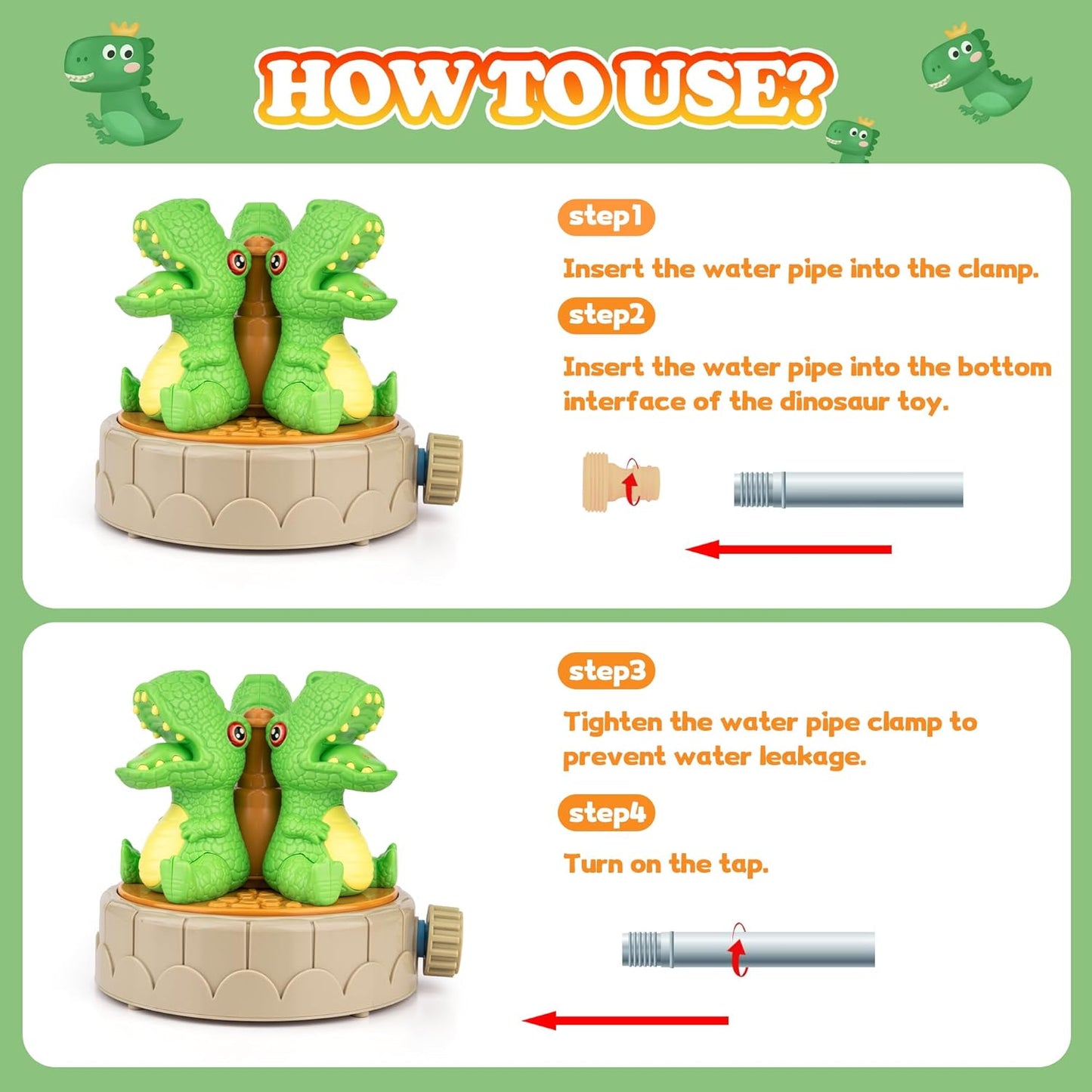 HOW TO USE?

step1

Insert the water pipe into the clamp.

step2

Insert the water pipe into the bottom interface of the dinosaur toy.

step3

Tighten the water pipe clamp to prevent water leakage.

step4

Turn on the tap.