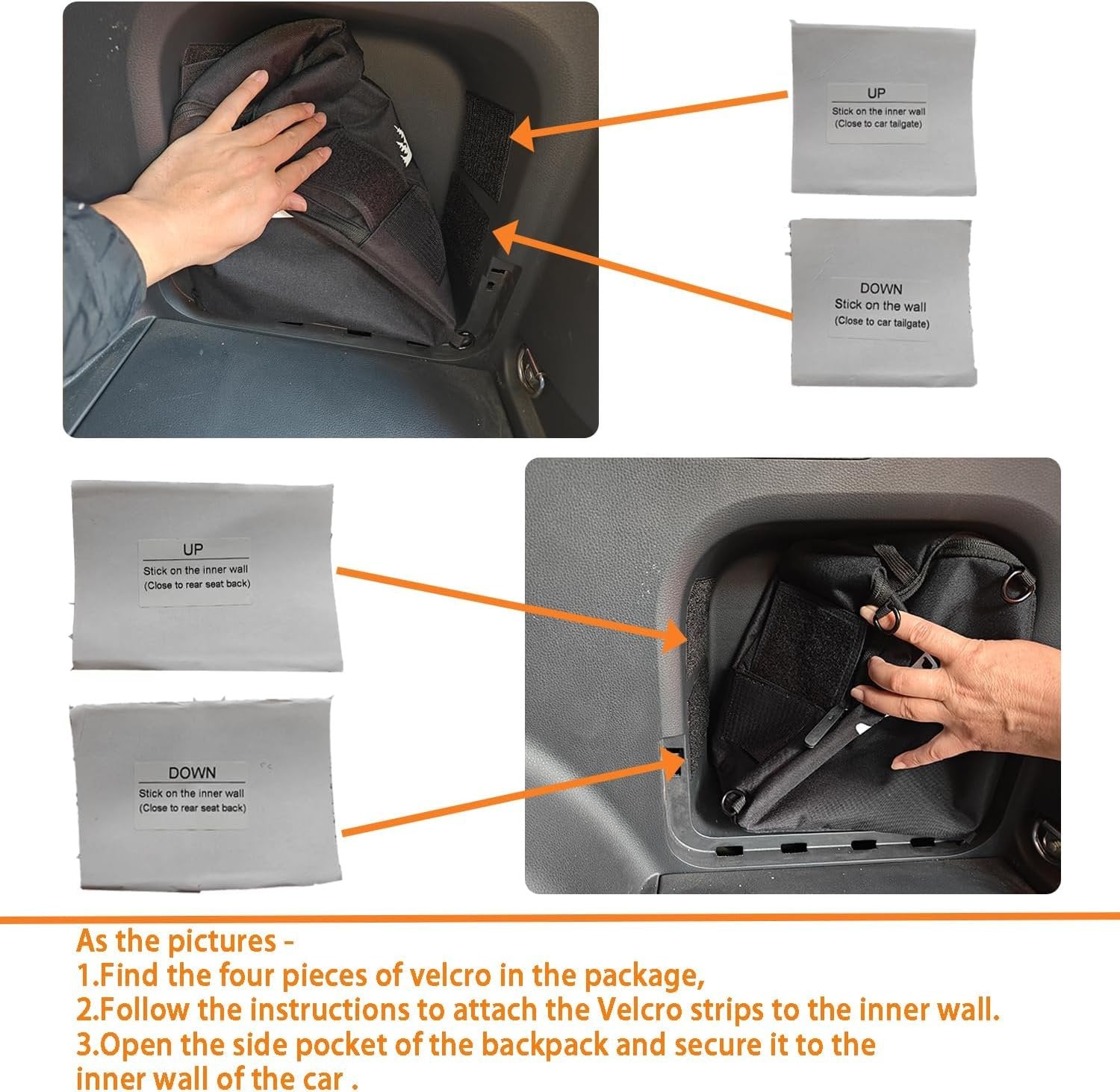 UP
Stick on the inner wall
(Close to car tailgate)

DOWN
Stick on the wall
(Close to car tailgate)

UP
Stick on the inner wall
(Close to rear seat back)

DOWN
Stick on the inner wall
(Close to rear seat back)

As the pictures -
1.Find the four pieces of velcro in the package,
2.Follow the instructions to attach the Velcro strips to the inner wall.
3.Open the side pocket of the backpack and secure it to the inner wall of the car .