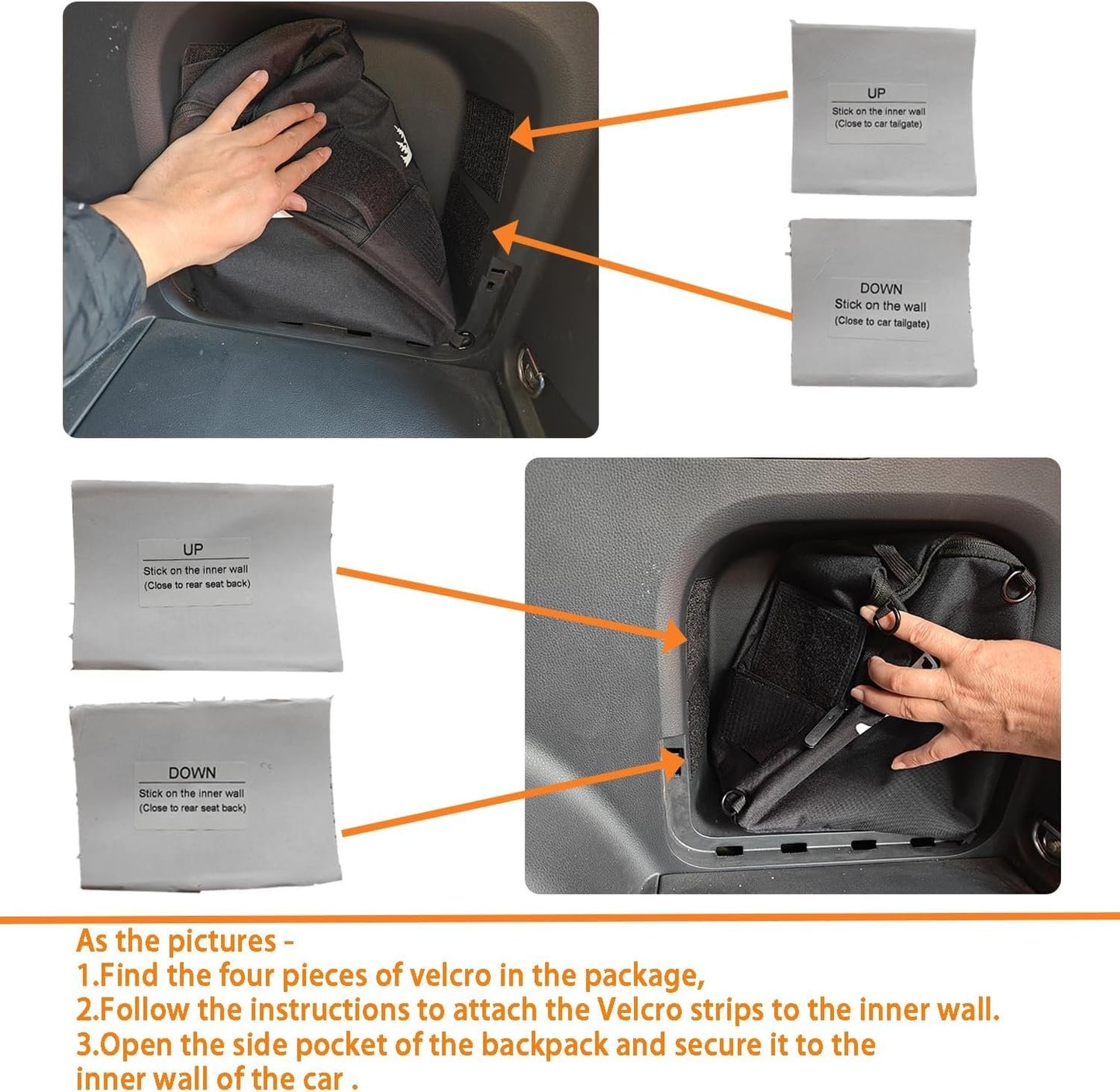 UP
Stick on the inner wall
(Close to car tailgate)

DOWN
Stick on the wall
(Close to car tailgate)

UP
Stick on the inner wall
(Close to rear seat back)

DOWN
Stick on the inner wall
(Close to rear seat back)

As the pictures -
1.Find the four pieces of velcro in the package,
2.Follow the instructions to attach the Velcro strips to the inner wall.
3.Open the side pocket of the backpack and secure it to the inner wall of the car .