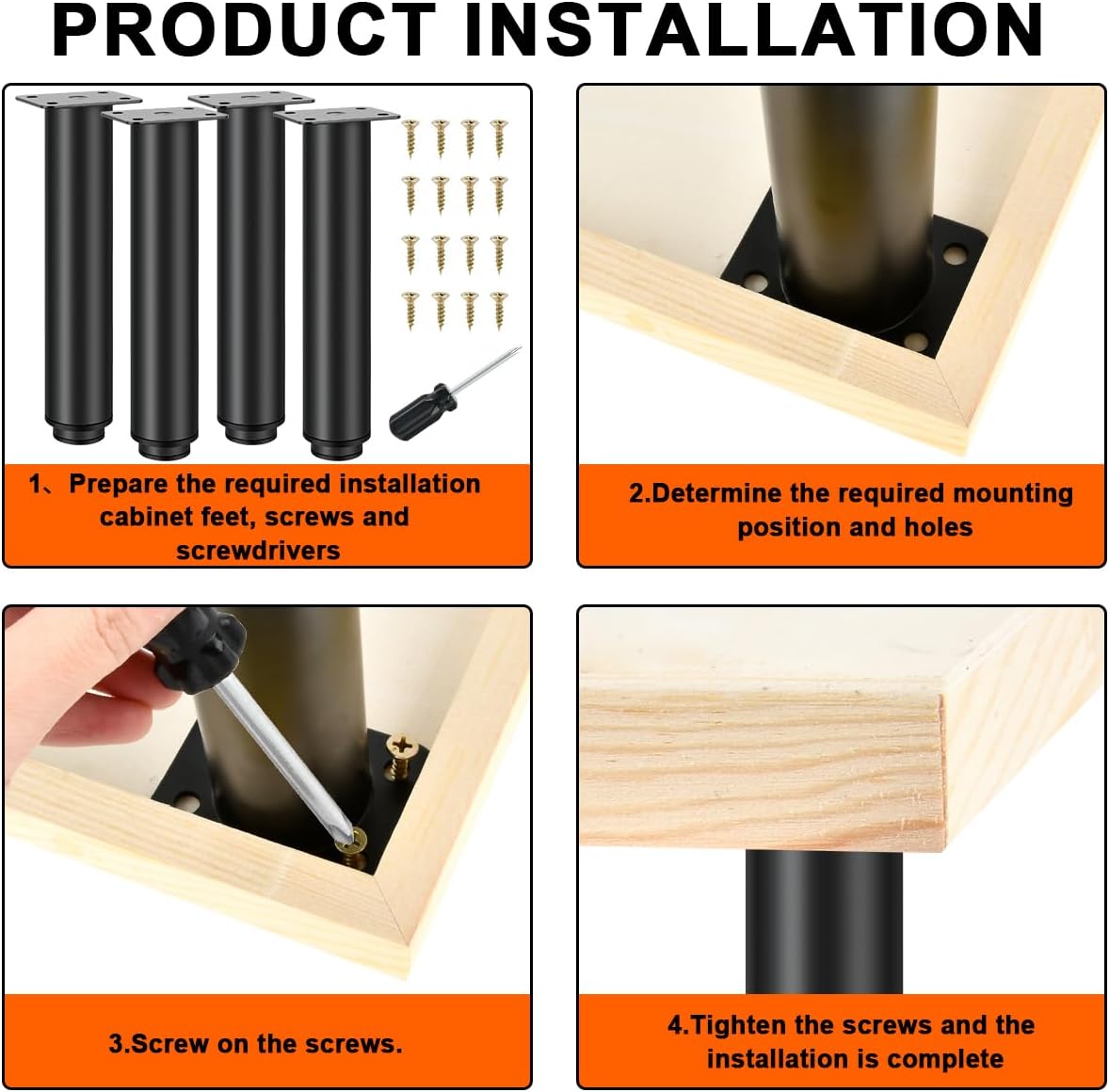 PRODUCT INSTALLATION

1、Prepare the required installation cabinet feet, screws and screwdrivers

2.Determine the required mounting position and holes

3.Screw on the screws.

4.Tighten the screws and the installation is complete