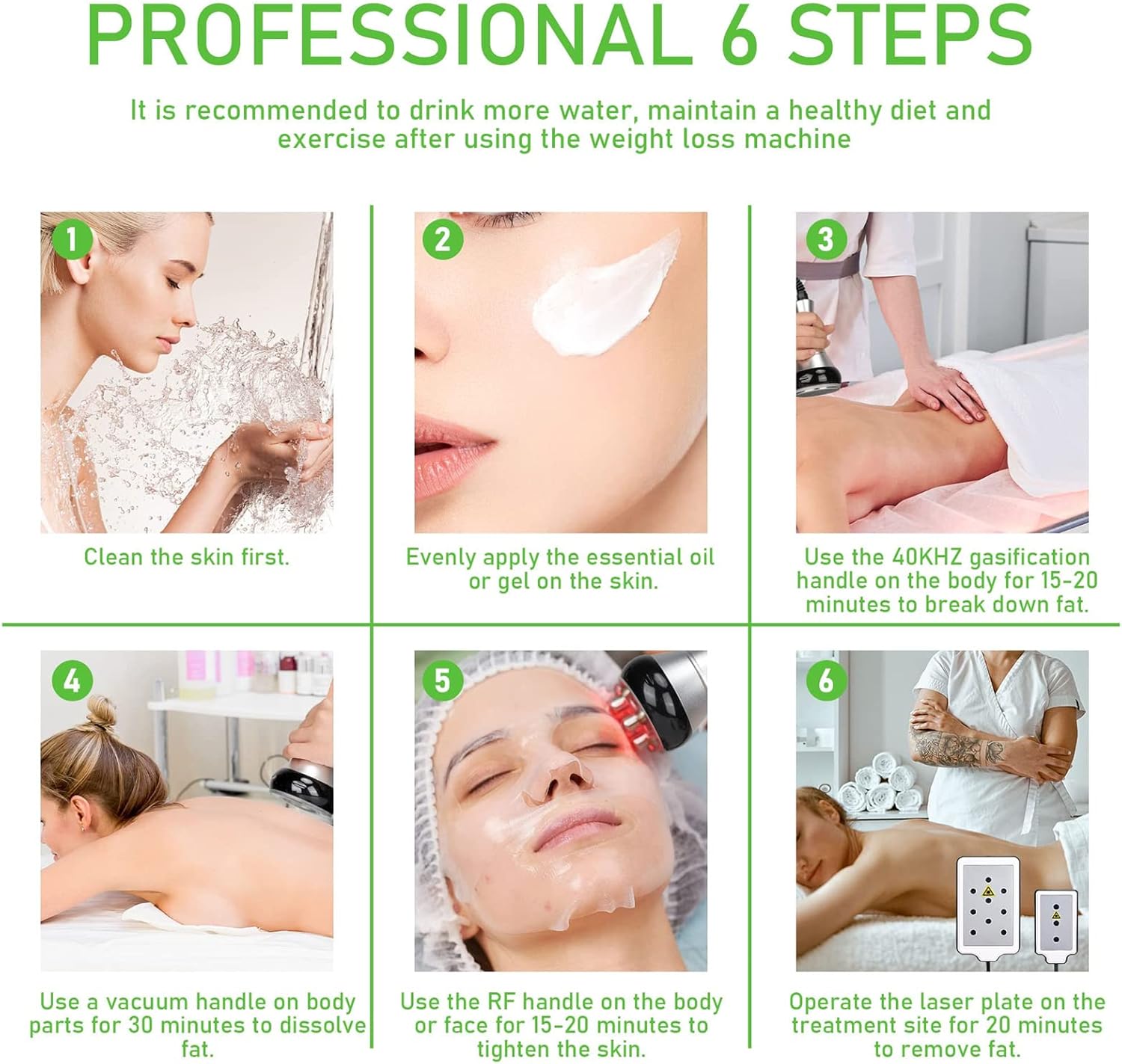 PROFESSIONAL 6 STEPS

It is recommended to drink more water, maintain a healthy diet and exercise after using the weight loss machine

1

Clean the skin first.

2

Evenly apply the essential oil or gel on the skin.

3

Use the 40KHZ gasification handle on the body for 15-20 minutes to break down fat.

4

Use a vacuum handle on body parts for 30 minutes to dissolve fat.

5

Use the RF handle on the body or face for 15-20 minutes to tighten the skin.

6

Operate the laser plate on the treatment site for 20 minutes to remove fat.