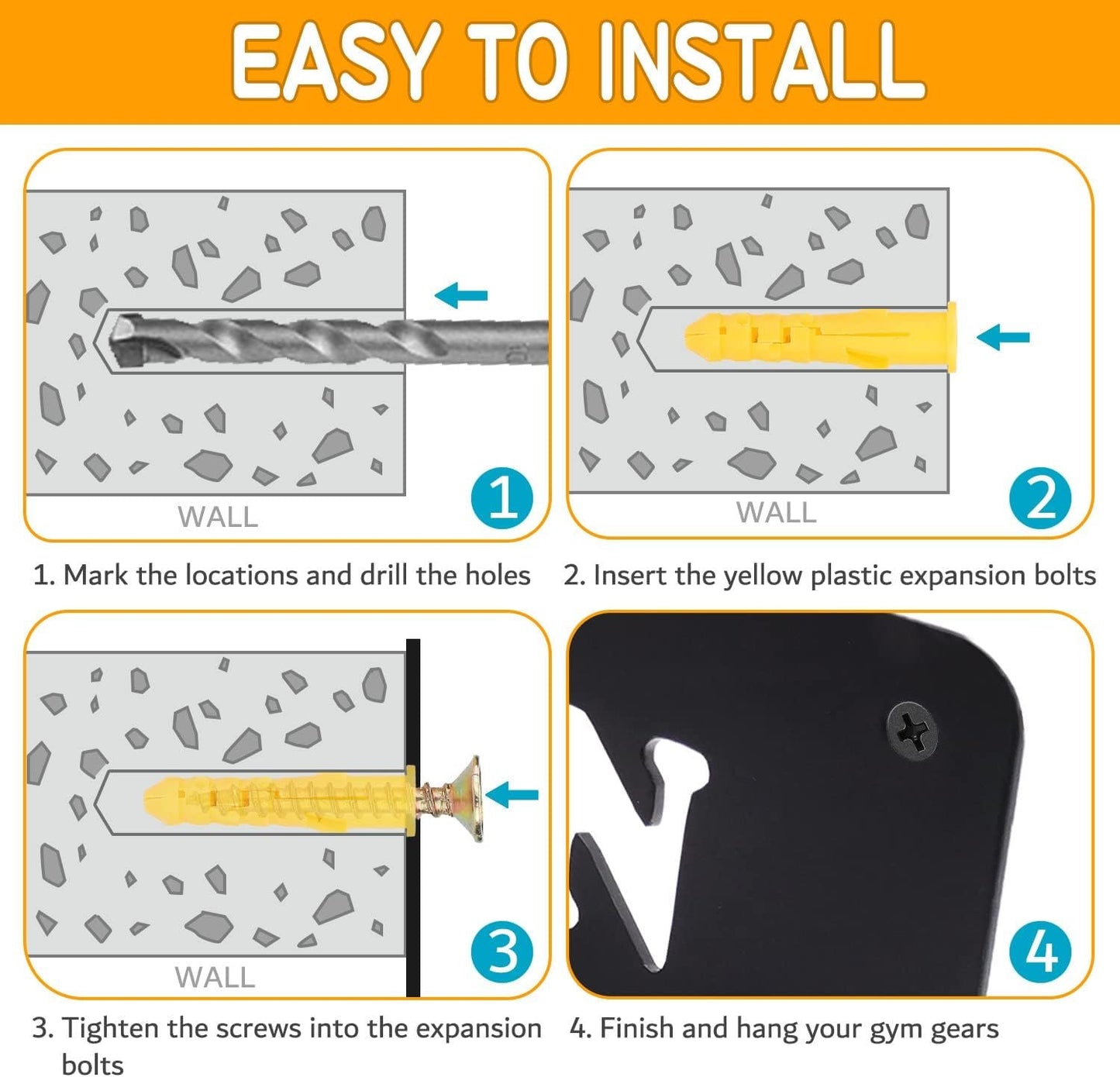 EASY TO INSTALL

WALL

1

1. Mark the locations and drill the holes

WALL

2

2. Insert the yellow plastic expansion bolts

WALL

3

3. Tighten the screws into the expansion bolts

4

4. Finish and hang your gym gears