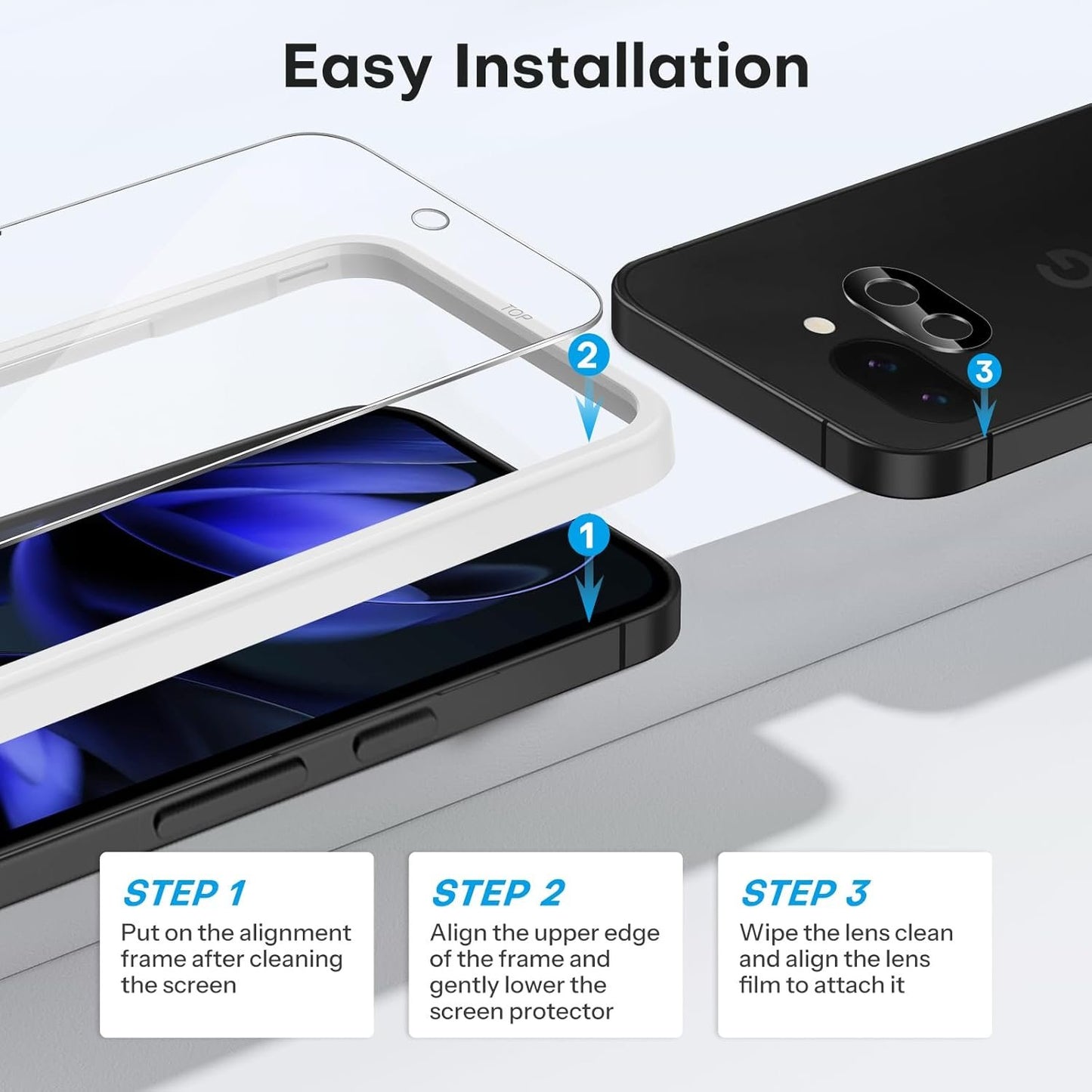 Easy Installation

TOP

2

3

1

STEP 1
Put on the alignment frame after cleaning the screen

STEP 2
Align the upper edge of the frame and gently lower the screen protector

STEP 3
Wipe the lens clean and align the lens film to attach it