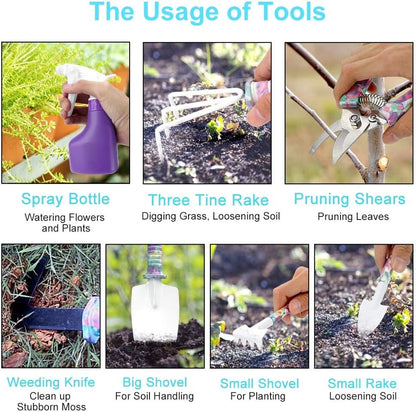 The Usage of Tools

Spray Bottle
Watering Flowers and Plants

Three Tine Rake
Digging Grass, Loosening Soil

Pruning Shears
Pruning Leaves

Weeding Knife
Clean up Stubborn Moss

Big Shovel
For Soil Handling

Small Shovel
For Planting

Small Rake
Loosening Soil