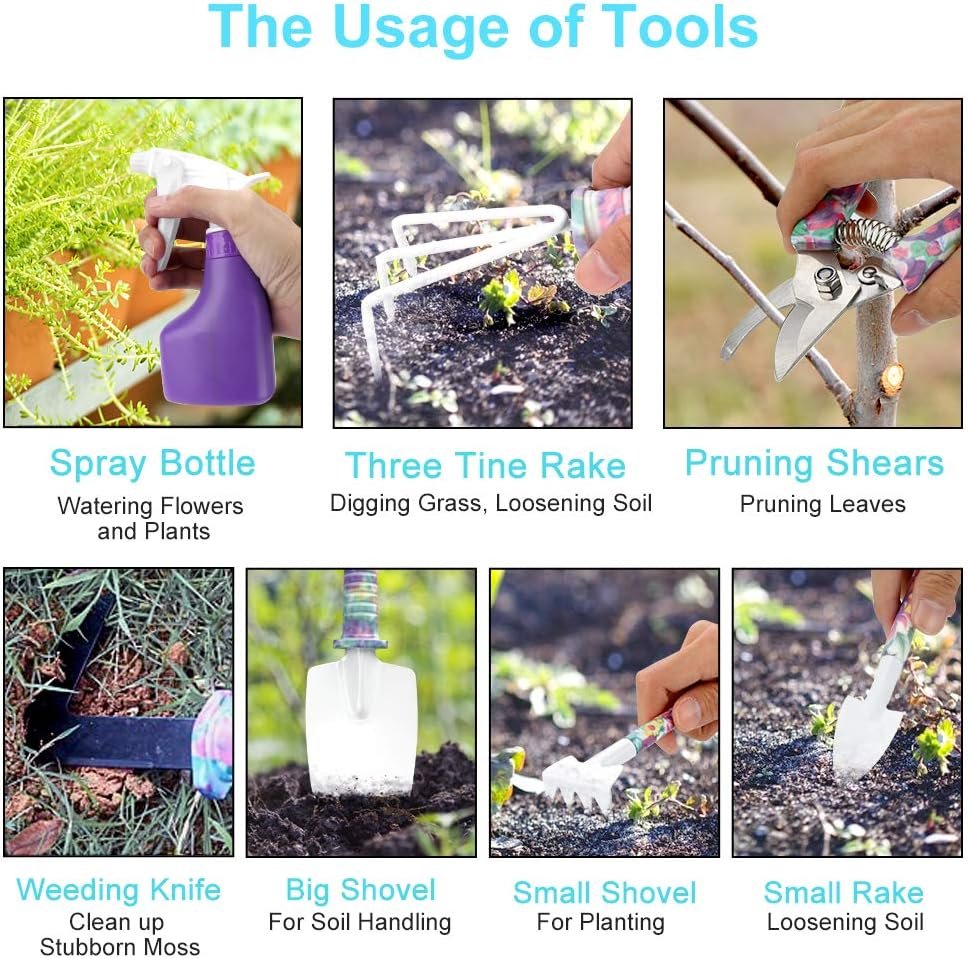 The Usage of Tools

Spray Bottle
Watering Flowers and Plants

Three Tine Rake
Digging Grass, Loosening Soil

Pruning Shears
Pruning Leaves

Weeding Knife
Clean up Stubborn Moss

Big Shovel
For Soil Handling

Small Shovel
For Planting

Small Rake
Loosening Soil