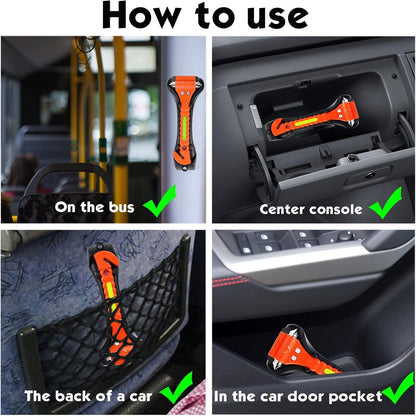 How to use

On the bus

Center console

The back of a car

In the car door pocket