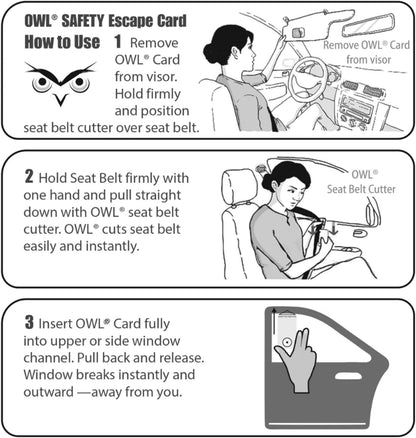 OWL® SAFETY Escape Card
How to Use

1 Remove OWL® Card from visor. Hold firmly and position seat belt cutter over seat belt.

Remove OWL® Card from visor

2 Hold Seat Belt firmly with one hand and pull straight down with OWL® seat belt cutter. OWL® cuts seat belt easily and instantly.

OWL® Seat Belt Cutter

3 Insert OWL® Card fully into upper or side window channel. Pull back and release. Window breaks instantly and outward —away from you.