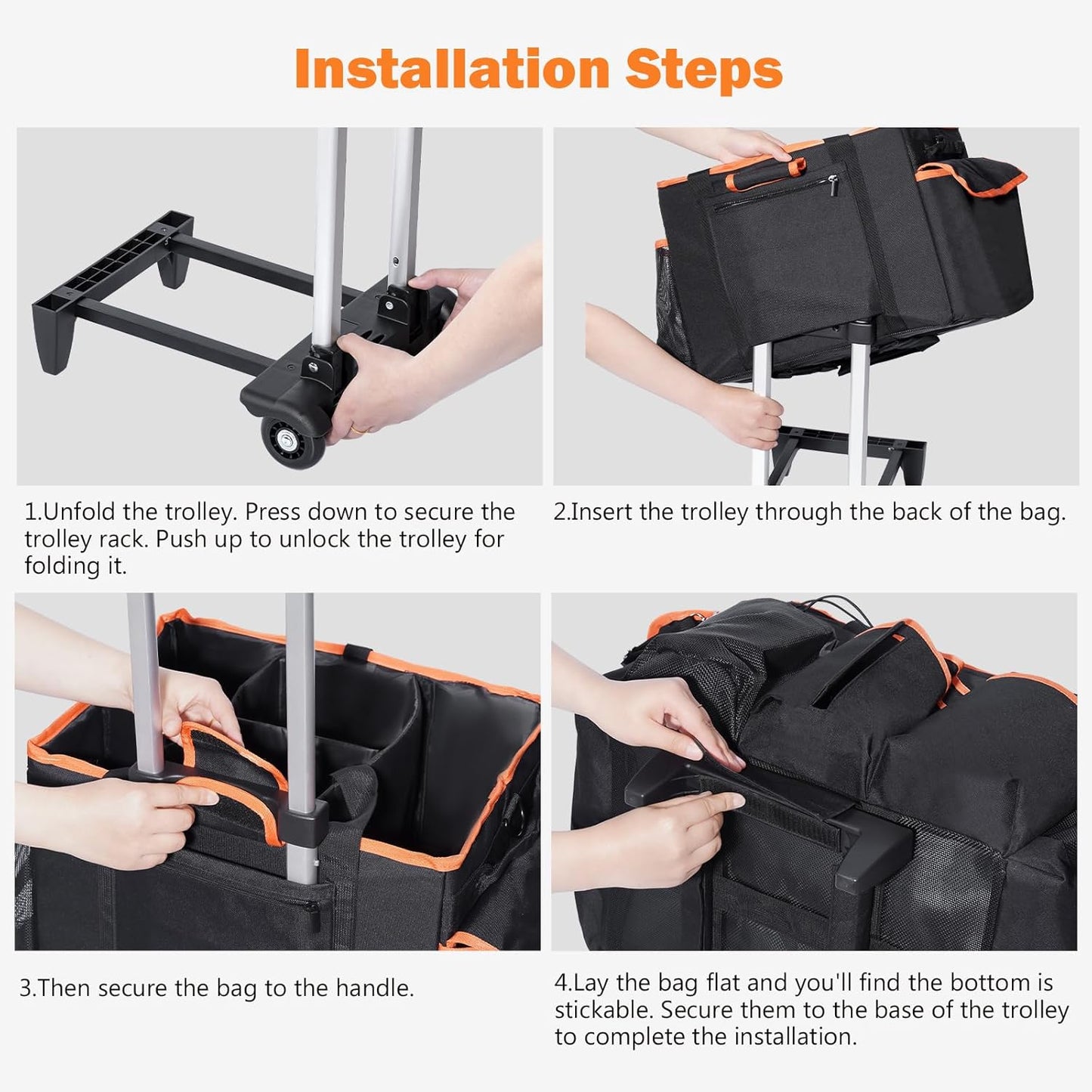 Installation Steps

1.Unfold the trolley. Press down to secure the trolley rack. Push up to unlock the trolley for folding it.

2.Insert the trolley through the back of the bag.

3.Then secure the bag to the handle.

4.Lay the bag flat and you'll find the bottom is stickable. Secure them to the base of the trolley to complete the installation.