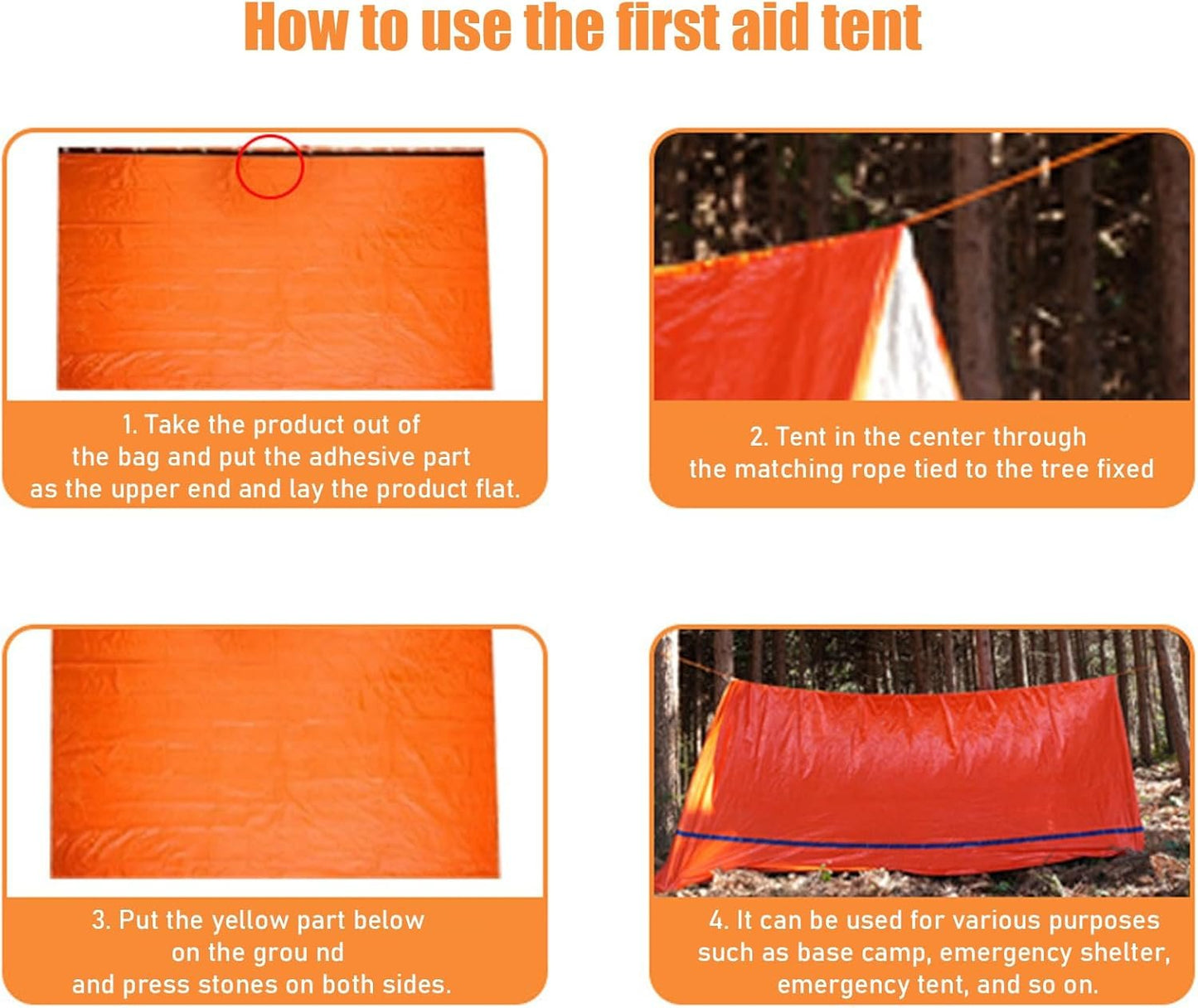 How to use the first aid tent

1. Take the product out of the bag and put the adhesive part as the upper end and lay the product flat.

2. Tent in the center through the matching rope tied to the tree fixed

3. Put the yellow part below on the grou nd and press stones on both sides.

4. It can be used for various purposes such as base camp, emergency shelter, emergency tent, and so on.