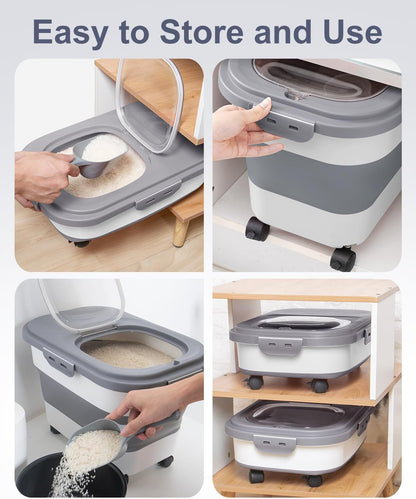 Easy to Store and Use