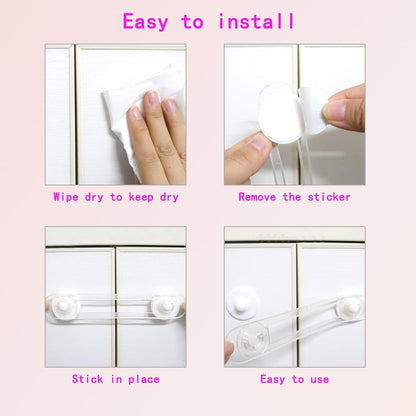 Easy to install

Wipe dry to keep dry

Remove the sticker

Stick in place

Easy to use