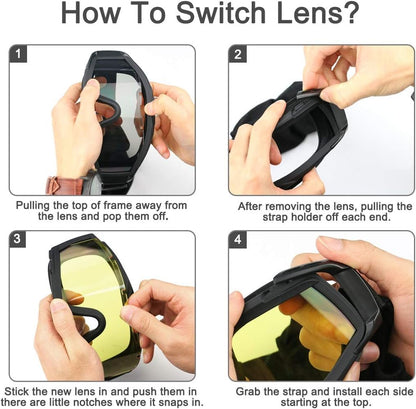 How To Switch Lens?

1

Pulling the top of frame away from the lens and pop them off.

2

After removing the lens, pulling the strap holder off each end.

3

Stick the new lens in and push them in there are little notches where it snaps in.

4

Grab the strap and install each side starting at the top.