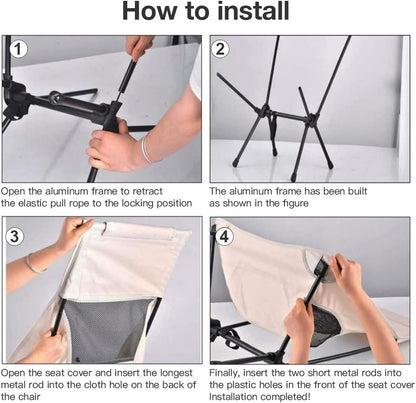 How to install

1

Open the aluminum frame to retract the elastic pull rope to the locking position

2

The aluminum frame has been built as shown in the figure

3

Open the seat cover and insert the longest metal rod into the cloth hole on the back of the chair

4

Finally, insert the two short metal rods into the plastic holes in the front of the seat cover Installation completed!