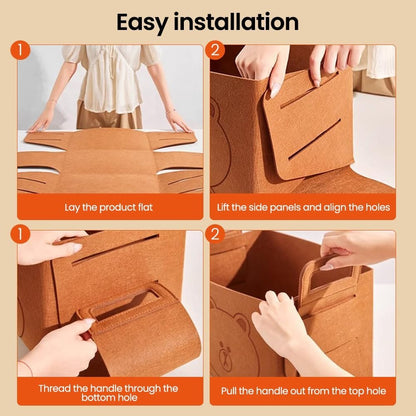 Easy installation

1

Lay the product flat

2

Lift the side panels and align the holes

1

Thread the handle through the bottom hole

2

Pull the handle out from the top hole