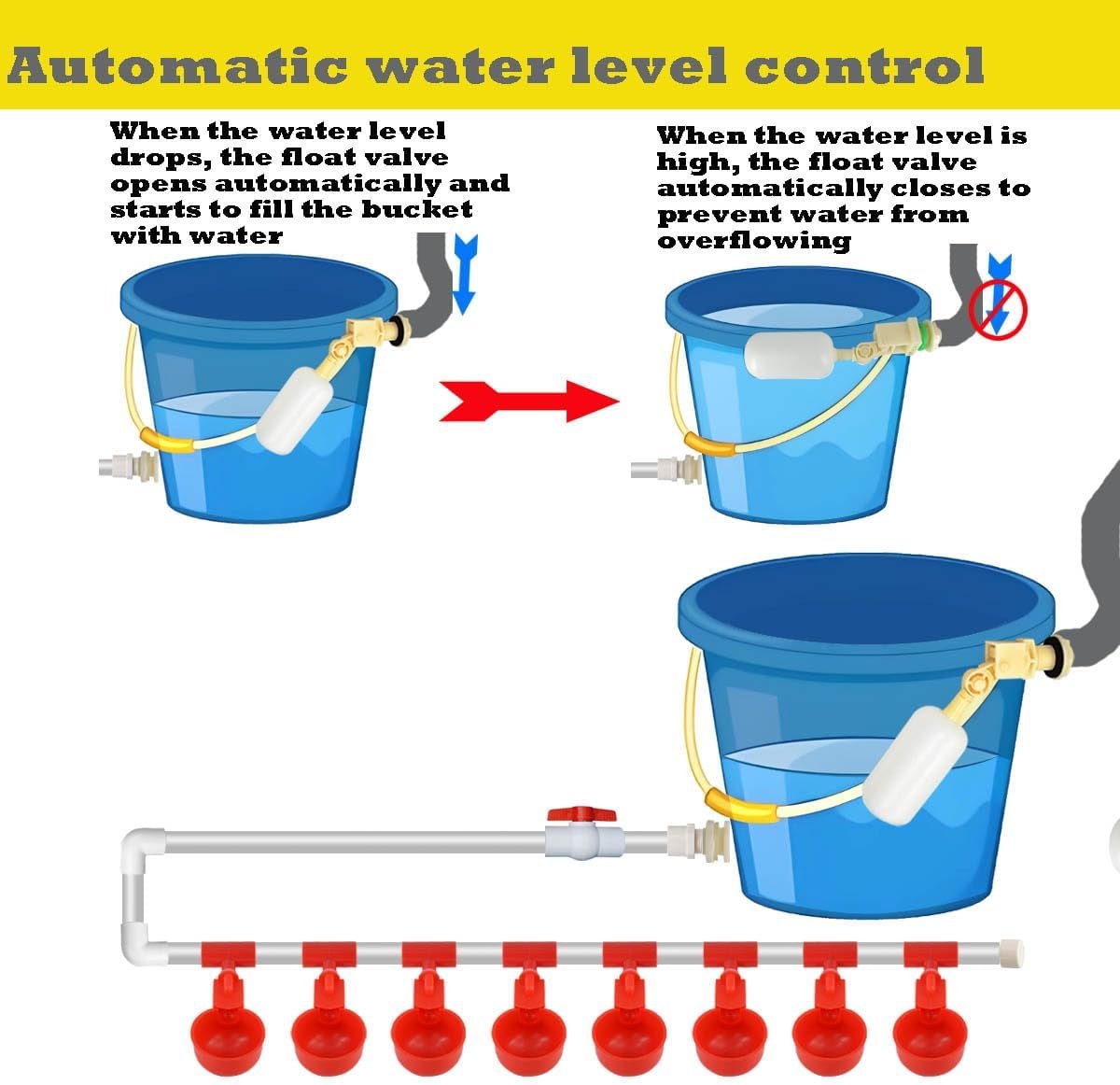 Automatic water level control

When the water level drops, the float valve opens automatically and starts to fill the bucket with water

When the water level is high, the float valve automatically closes to prevent water from overflowing