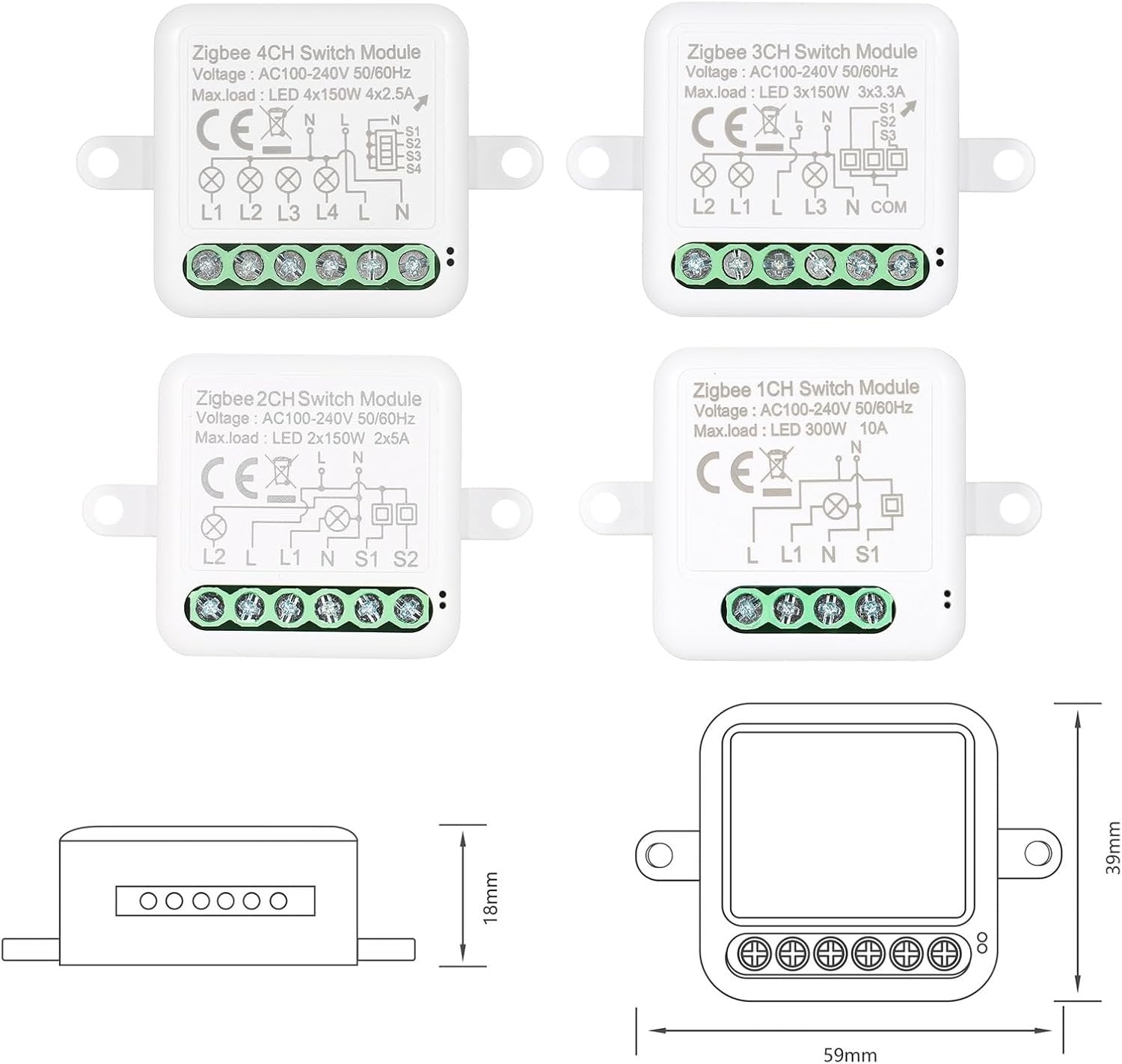 Zigbee 4CH Switch Module
Voltage : AC100-240V 50/60Hz
Max.load : LED 4x150W 4x2.5A

CE

N L N S1 S2 S3 S4

L1 L2 L3 L4 L N

Zigbee 3CH Switch Module
Voltage : AC100-240V 50/60Hz
Max.load : LED 3x150W 3x3.3A

CE

L N S1 S2 S3

L2 L1 L L3 N COM

Zigbee 2CH Switch Module
Voltage : AC100-240V 50/60Hz
Max.load : LED 2x150W 2x5A

CE

L N

L2 L L1 N S1 S2

Zigbee 1CH Switch Module
Voltage : AC100-240V 50/60Hz
Max.load : LED 300W 10A

CE

N

L L1 N S1

18mm

39mm

59mm