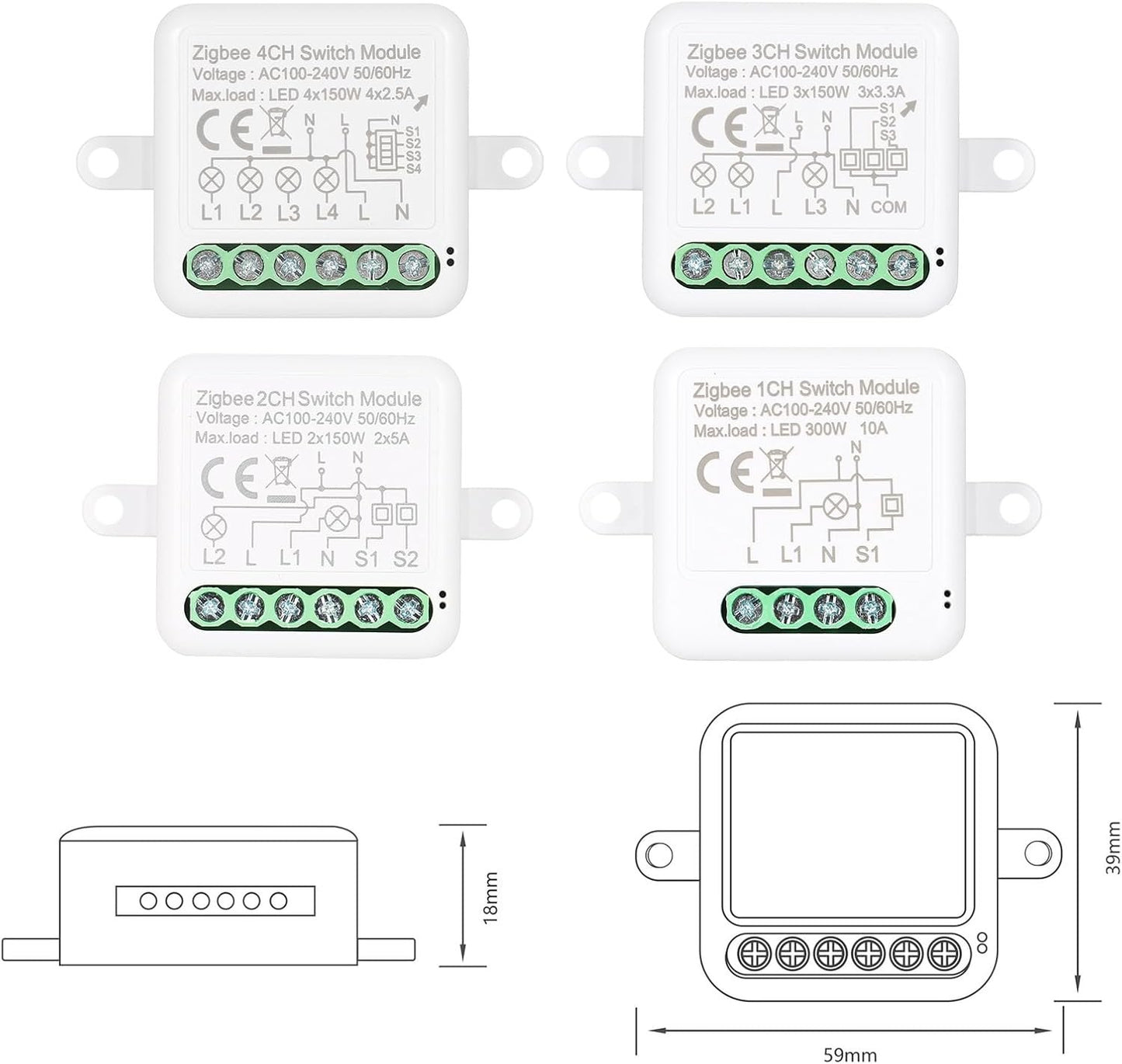 Zigbee 4CH Switch Module
Voltage : AC100-240V 50/60Hz
Max.load : LED 4x150W 4x2.5A
CE
N L N S1 S2 S3 S4
L1 L2 L3 L4 L N

Zigbee 3CH Switch Module
Voltage : AC100-240V 50/60Hz
Max.load : LED 3x150W 3x3.3A
CE
L N S1 S2 S3
L2 L1 L L3 N COM

Zigbee 2CH Switch Module
Voltage : AC100-240V 50/60Hz
Max.load : LED 2x150W 2x5A
CE
L N
L2 L L1 N S1 S2

Zigbee 1CH Switch Module
Voltage : AC100-240V 50/60Hz
Max.load : LED 300W 10A
CE
N
L L1 N S1

18mm

39mm

59mm