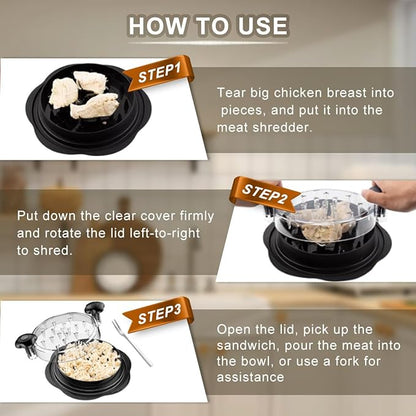 HOW TO USE

STEP1

Tear big chicken breast into pieces, and put it into the meat shredder.

STEP2

Put down the clear cover firmly and rotate the lid left-to-right to shred.

STEP3

Open the lid, pick up the sandwich, pour the meat into the bowl, or use a fork for assistance