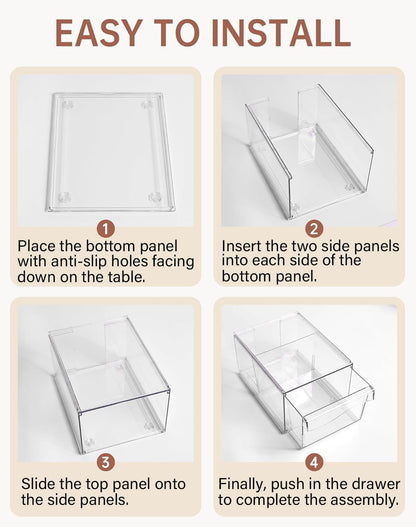 EASY TO INSTALL

1
Place the bottom panel with anti-slip holes facing down on the table.

2
Insert the two side panels into each side of the bottom panel.

3
Slide the top panel onto the side panels.

4
Finally, push in the drawer to complete the assembly.