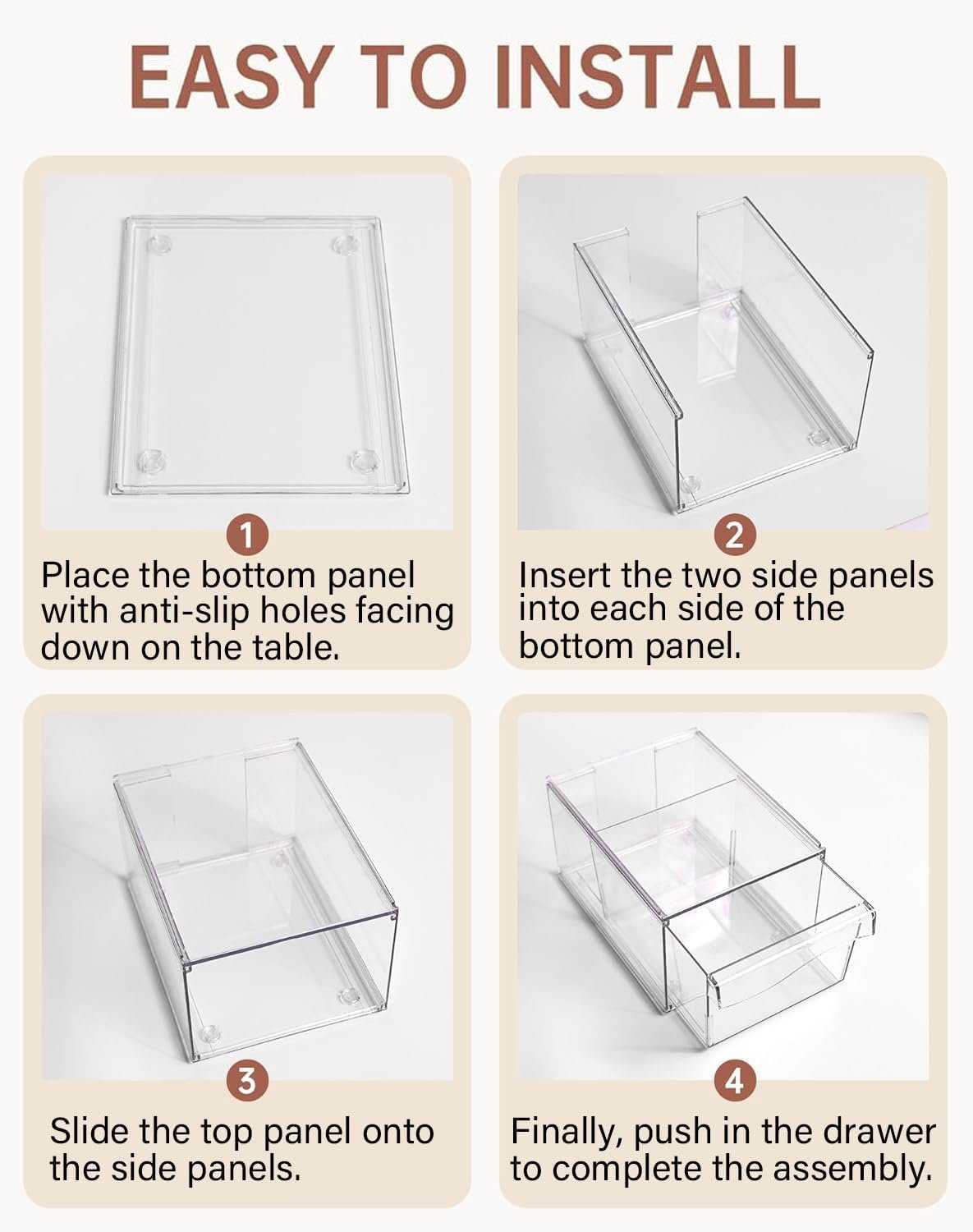 EASY TO INSTALL

1
Place the bottom panel with anti-slip holes facing down on the table.

2
Insert the two side panels into each side of the bottom panel.

3
Slide the top panel onto the side panels.

4
Finally, push in the drawer to complete the assembly.