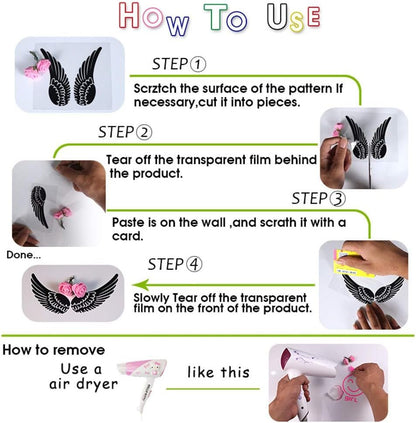 HOW TO USE

STEP①

Scrztch the surface of the pattern If necessary,cut it into pieces.

STEP②

Tear off the transparent film behind the product.

STEP③

Paste is on the wall ,and scrath it with a card.

Done...

STEP④

Slowly Tear off the transparent film on the front of the product.

How to remove

Use a air dryer

like this