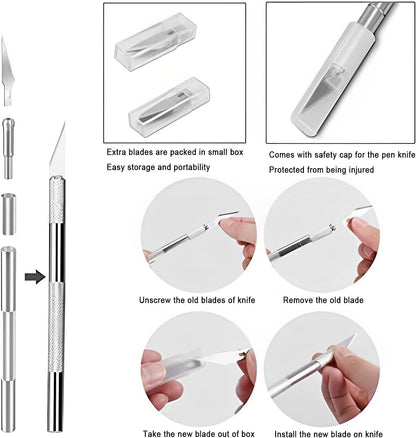 Extra blades are packed in small box
Easy storage and portability

Comes with safety cap for the pen knife
Protected from being injured

Unscrew the old blades of knife

Remove the old blade

Take the new blade out of box

Install the new blade on knife