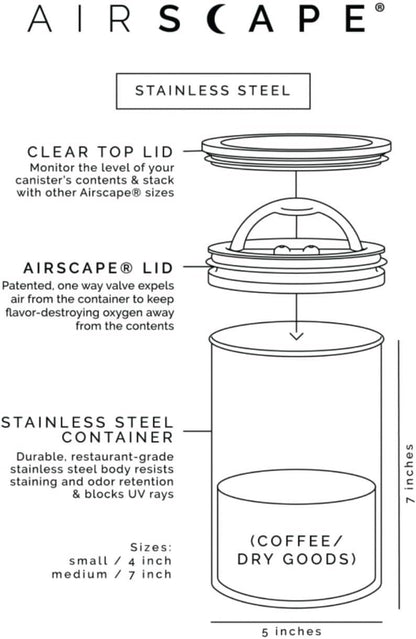 AIRSCAPE®

STAINLESS STEEL

CLEAR TOP LID
Monitor the level of your canister's contents & stack with other Airscape® sizes

AIRSCAPE® LID
Patented, one way valve expels air from the container to keep flavor-destroying oxygen away from the contents

STAINLESS STEEL CONTAINER
Durable, restaurant-grade stainless steel body resists staining and odor retention & blocks UV rays

Sizes:
small / 4 inch
medium / 7 inch

(COFFEE/ DRY GOODS)

7 inches

5 inches