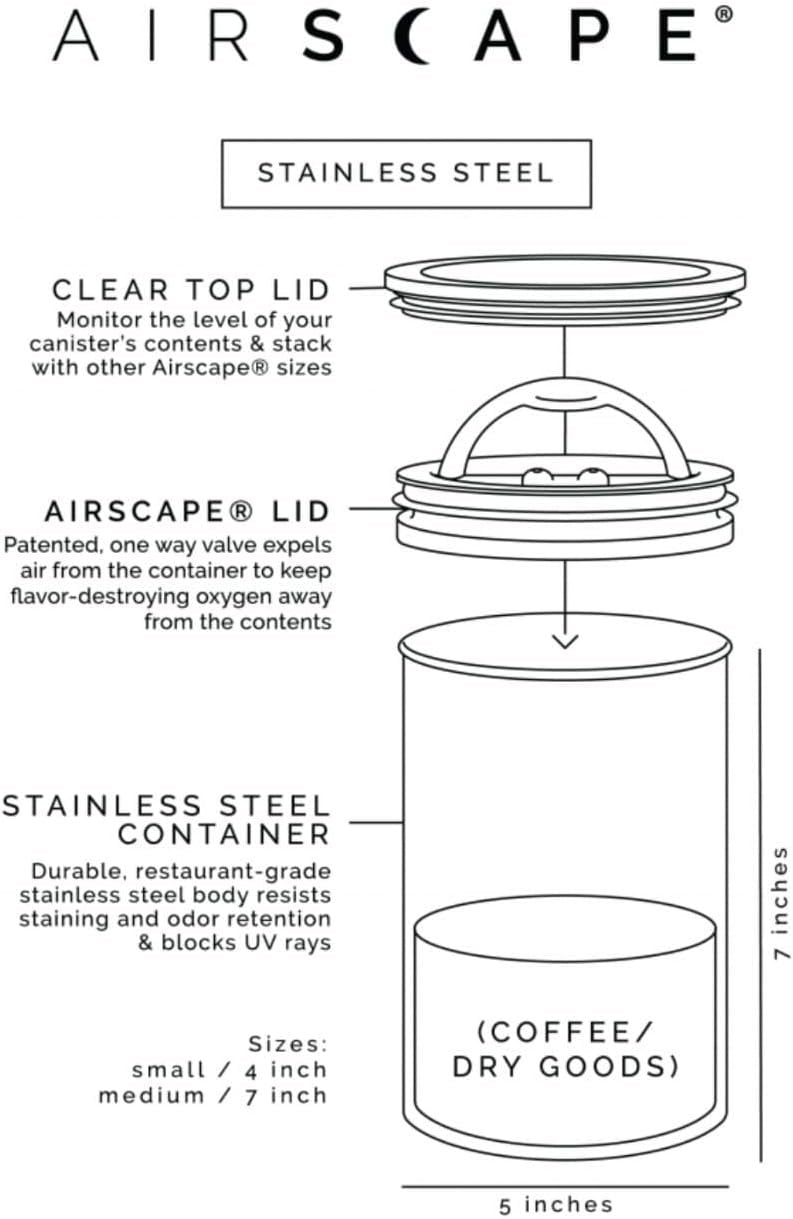 AIRSCAPE®

STAINLESS STEEL

CLEAR TOP LID
Monitor the level of your canister's contents & stack with other Airscape® sizes

AIRSCAPE® LID
Patented, one way valve expels air from the container to keep flavor-destroying oxygen away from the contents

STAINLESS STEEL CONTAINER
Durable, restaurant-grade stainless steel body resists staining and odor retention & blocks UV rays

Sizes:
small / 4 inch
medium / 7 inch

(COFFEE/ DRY GOODS)

7 inches

5 inches