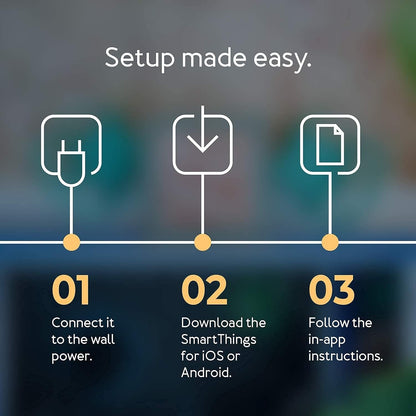 Setup made easy.

01
Connect it to the wall power.

02
Download the SmartThings for iOS or Android.

03
Follow the in-app instructions.