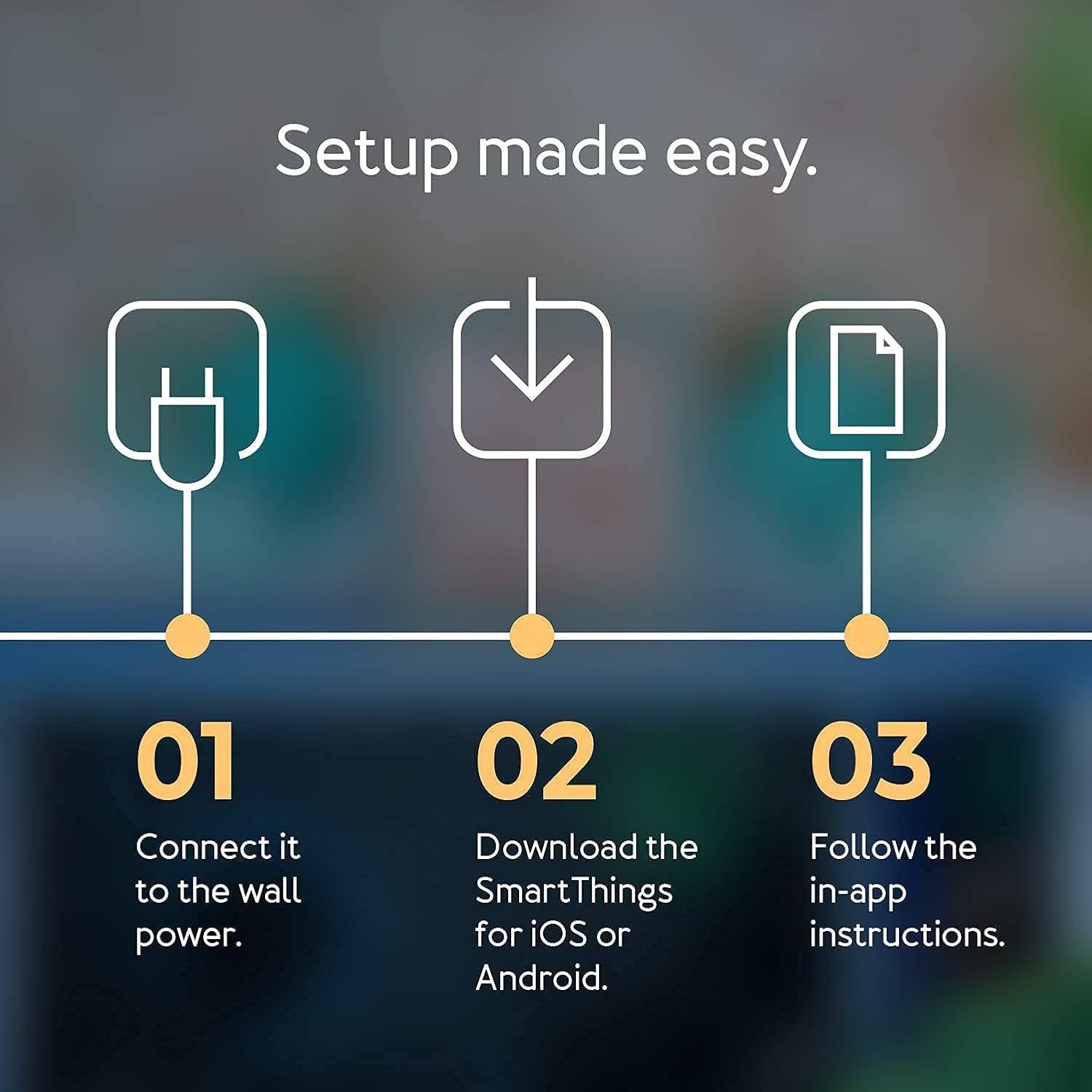 Setup made easy.

01

Connect it to the wall power.

02

Download the SmartThings for iOS or Android.

03

Follow the in-app instructions.