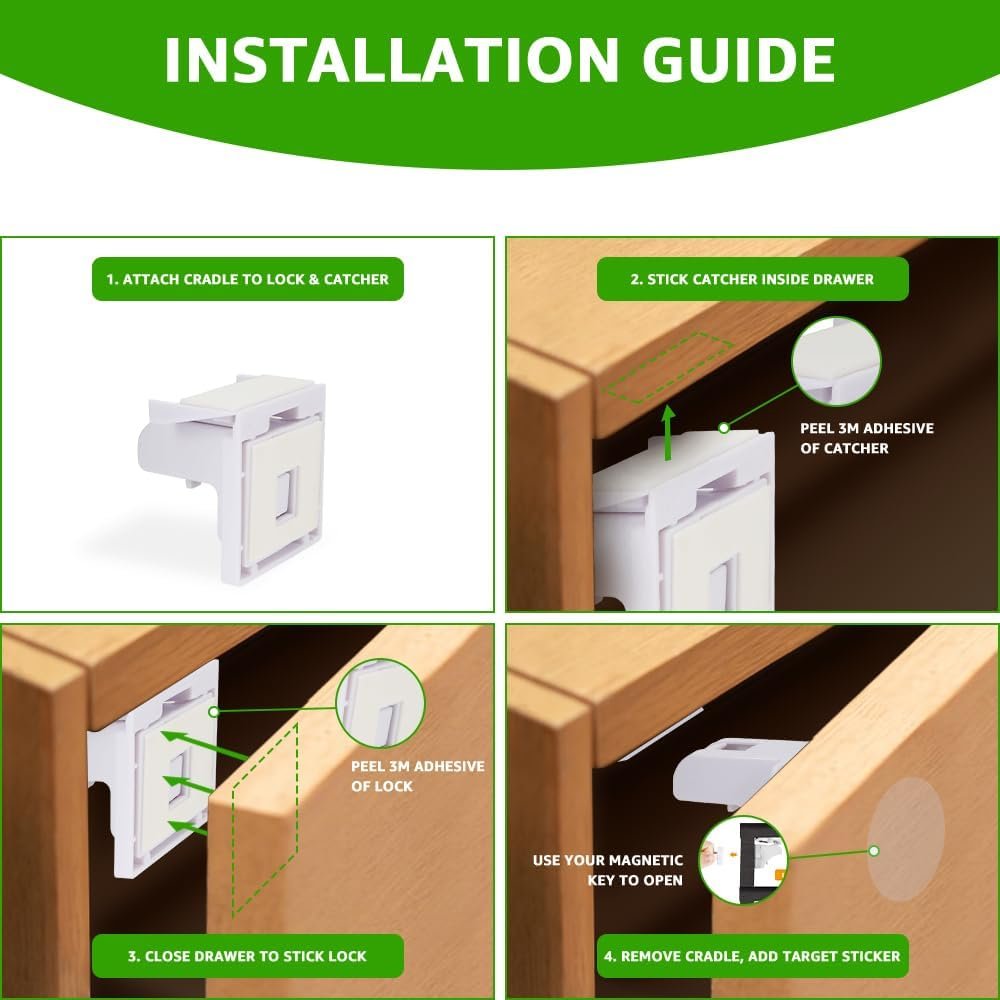 INSTALLATION GUIDE

1. ATTACH CRADLE TO LOCK & CATCHER

2. STICK CATCHER INSIDE DRAWER

PEEL 3M ADHESIVE OF CATCHER

PEEL 3M ADHESIVE OF LOCK

3. CLOSE DRAWER TO STICK LOCK

USE YOUR MAGNETIC KEY TO OPEN

4. REMOVE CRADLE, ADD TARGET STICKER