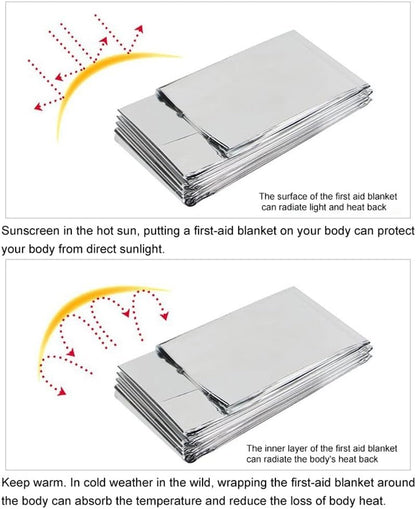 The surface of the first aid blanket can radiate light and heat back

Sunscreen in the hot sun, putting a first-aid blanket on your body can protect your body from direct sunlight.

The inner layer of the first aid blanket can radiate the body's heat back

Keep warm. In cold weather in the wild, wrapping the first-aid blanket around the body can absorb the temperature and reduce the loss of body heat.