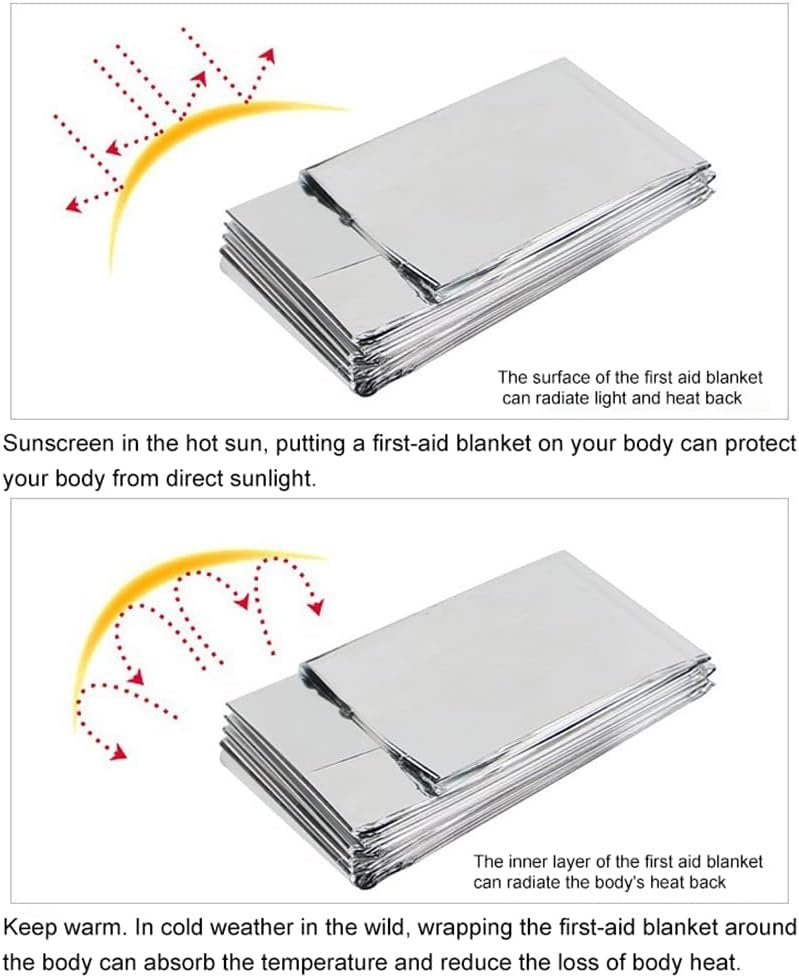 The surface of the first aid blanket can radiate light and heat back

Sunscreen in the hot sun, putting a first-aid blanket on your body can protect your body from direct sunlight.

The inner layer of the first aid blanket can radiate the body's heat back

Keep warm. In cold weather in the wild, wrapping the first-aid blanket around the body can absorb the temperature and reduce the loss of body heat.