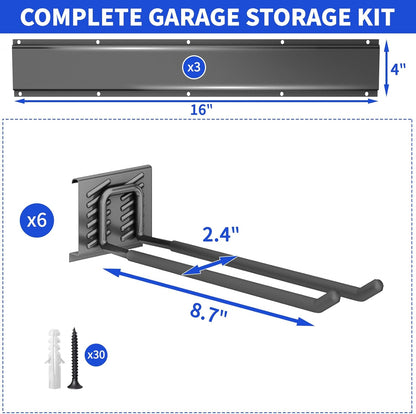 COMPLETE GARAGE STORAGE KIT

x3

4"

16"

x6

2.4"

8.7"

x30