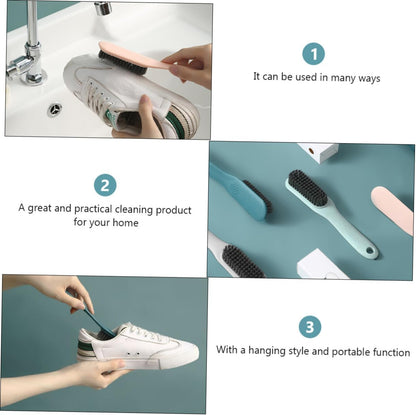 1
It can be used in many ways

2
A great and practical cleaning product for your home

3
With a hanging style and portable function