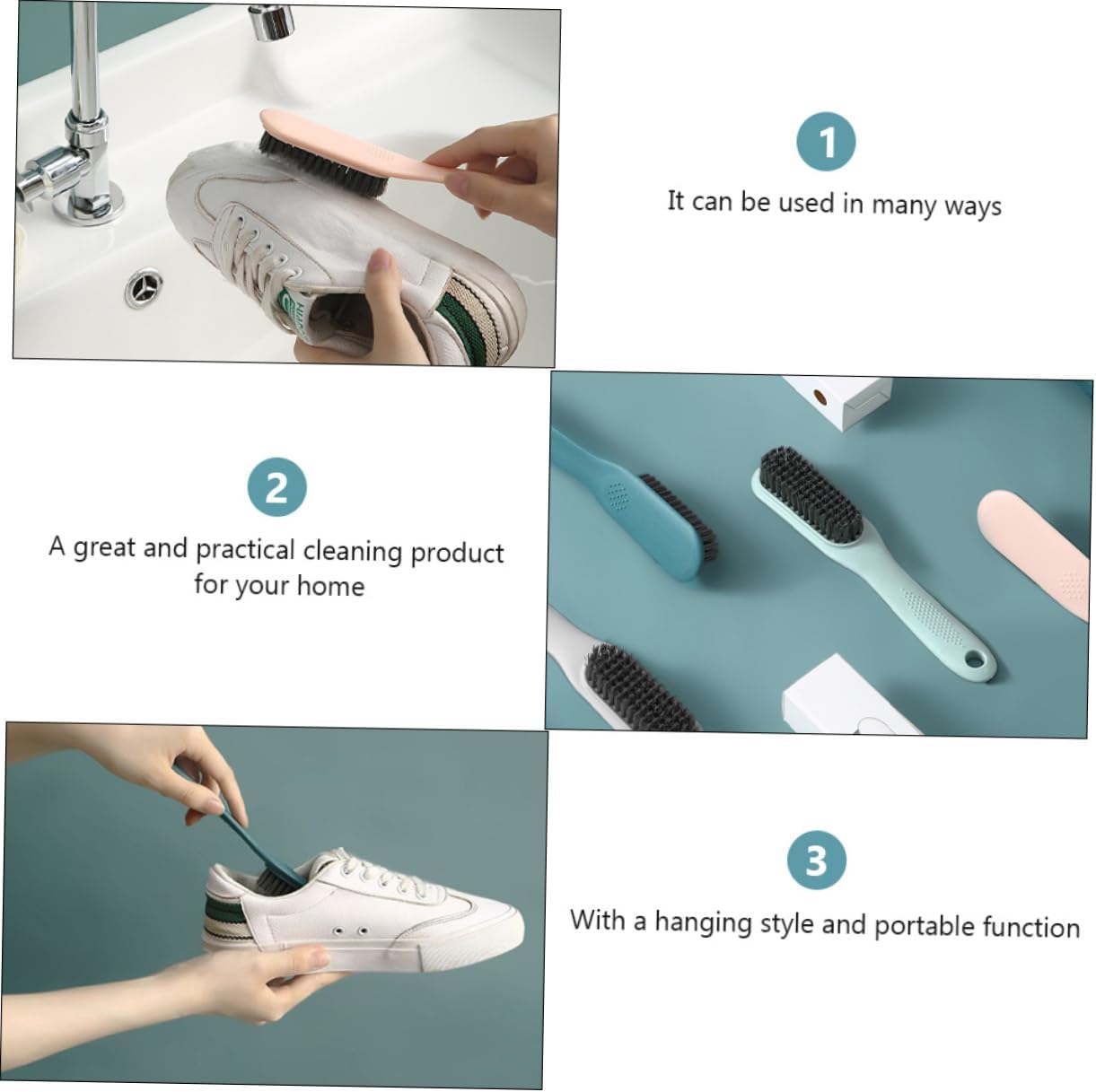 1

It can be used in many ways

2

A great and practical cleaning product for your home

3

With a hanging style and portable function