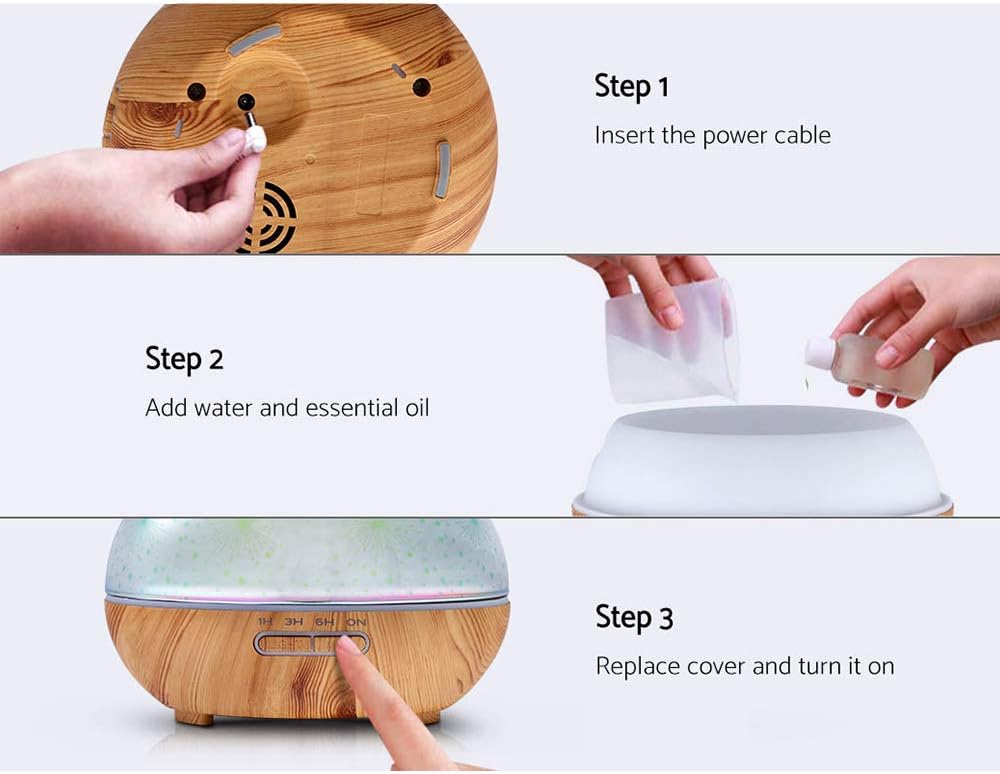 Step 1
Insert the power cable

Step 2
Add water and essential oil

1H 3H 6H ON

Step 3
Replace cover and turn it on