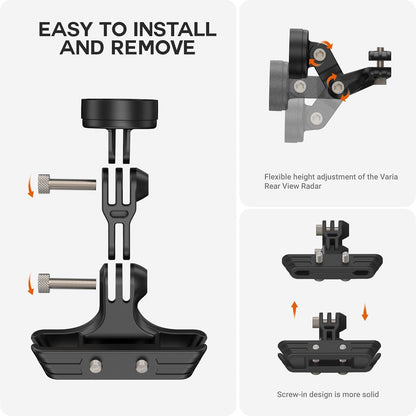 EASY TO INSTALL AND REMOVE

Flexible height adjustment of the Varia Rear View Radar

Screw-in design is more solid