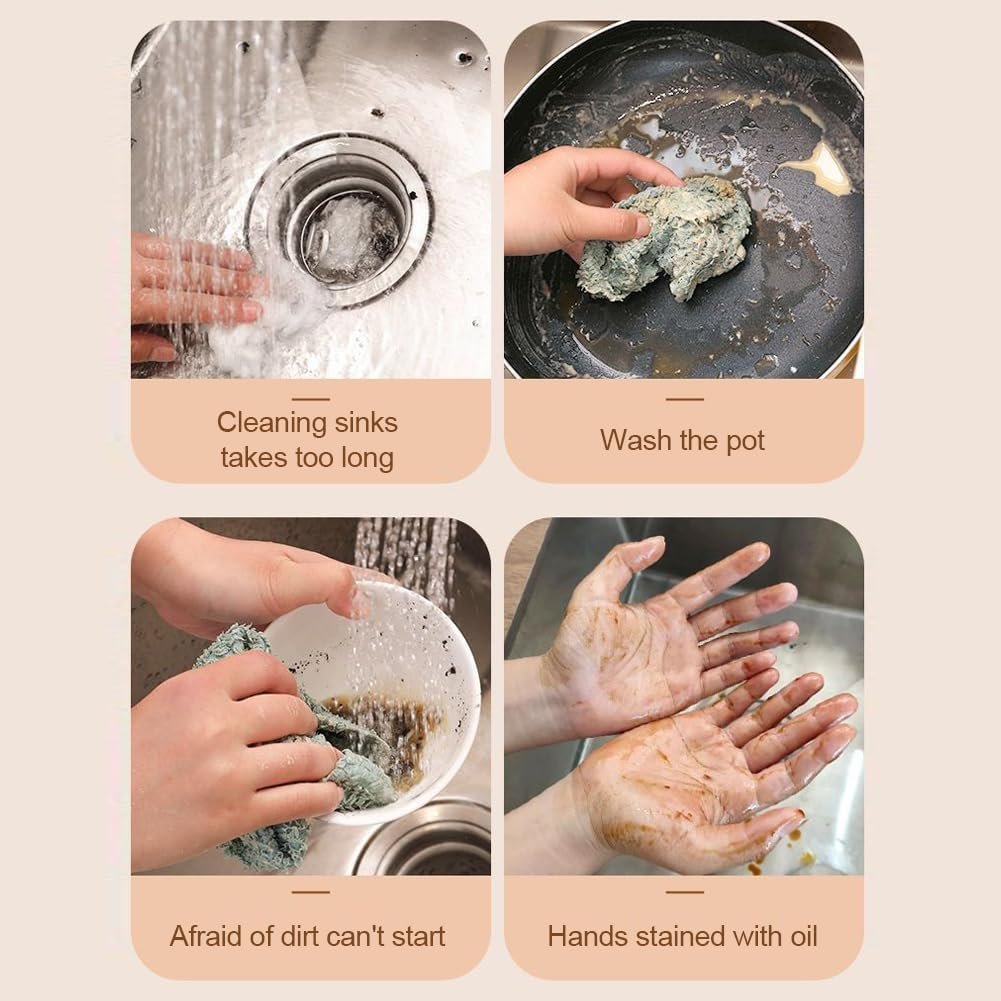 Cleaning sinks takes too long

Wash the pot

Afraid of dirt can't start

Hands stained with oil