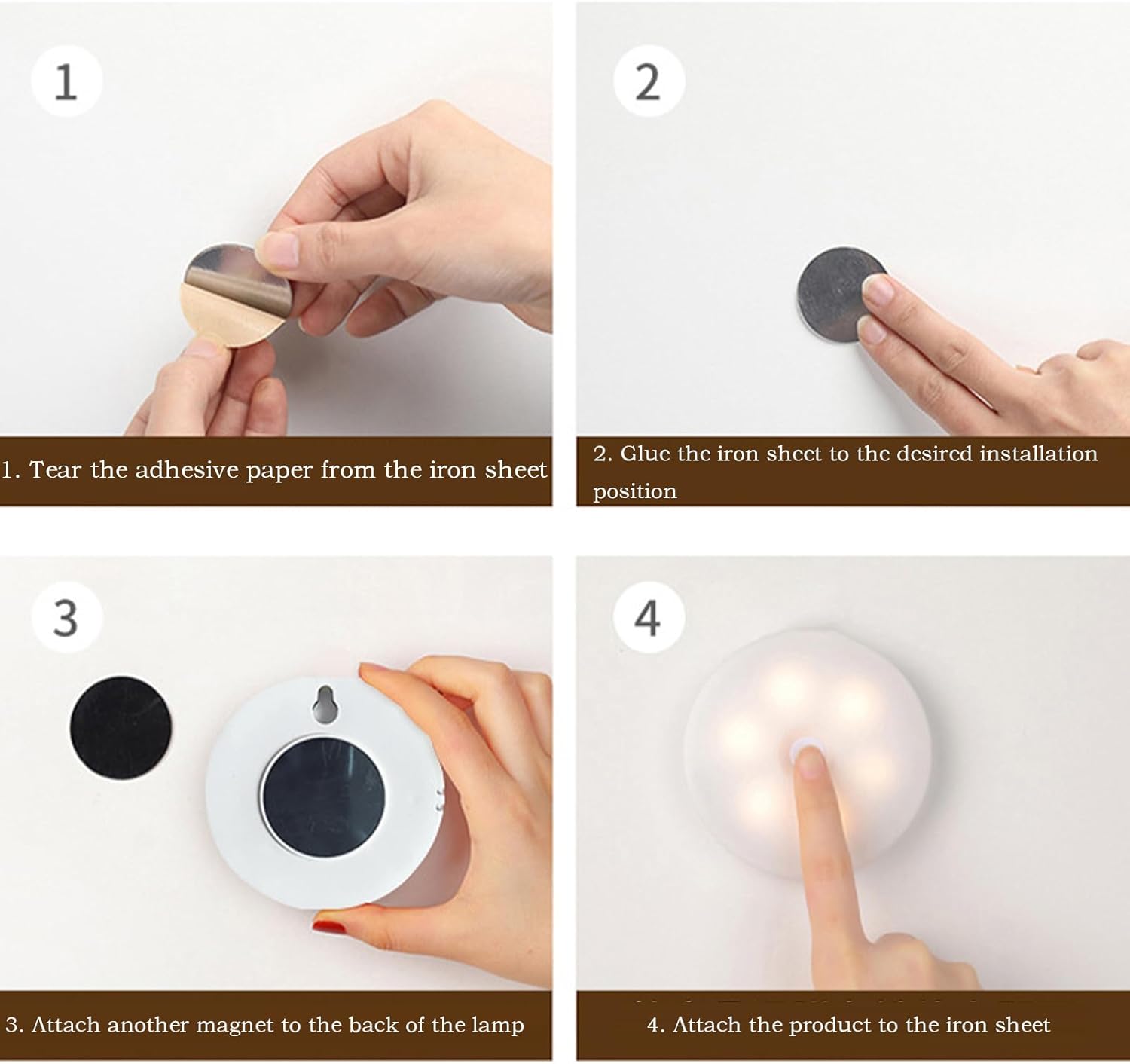 1

1. Tear the adhesive paper from the iron sheet

2

2. Glue the iron sheet to the desired installation position

3

3. Attach another magnet to the back of the lamp

4

4. Attach the product to the iron sheet