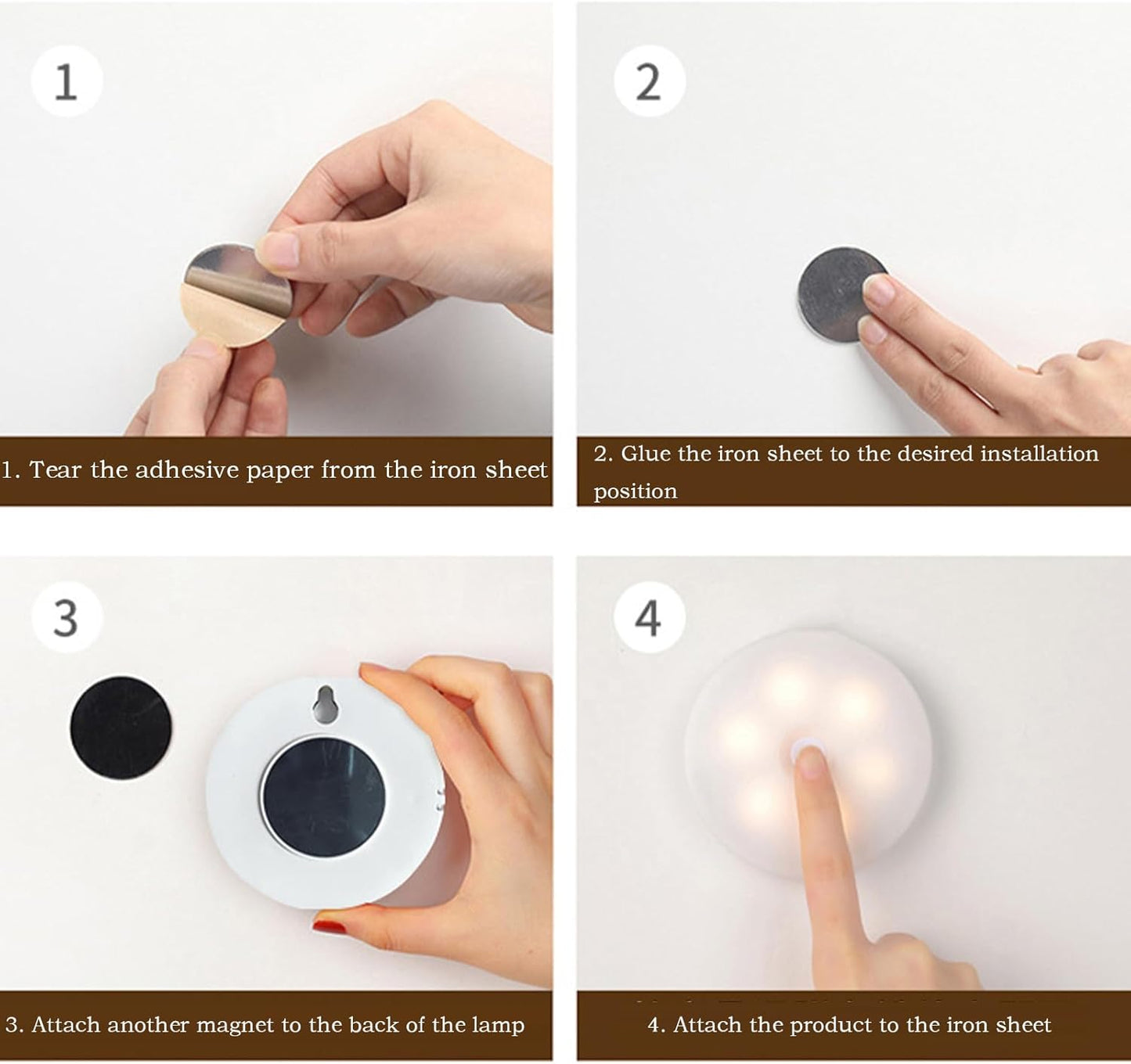 1

1. Tear the adhesive paper from the iron sheet

2

2. Glue the iron sheet to the desired installation position

3

3. Attach another magnet to the back of the lamp

4

4. Attach the product to the iron sheet