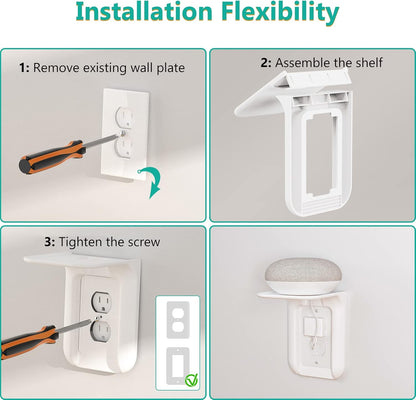 Installation Flexibility

1: Remove existing wall plate

2: Assemble the shelf

3: Tighten the screw