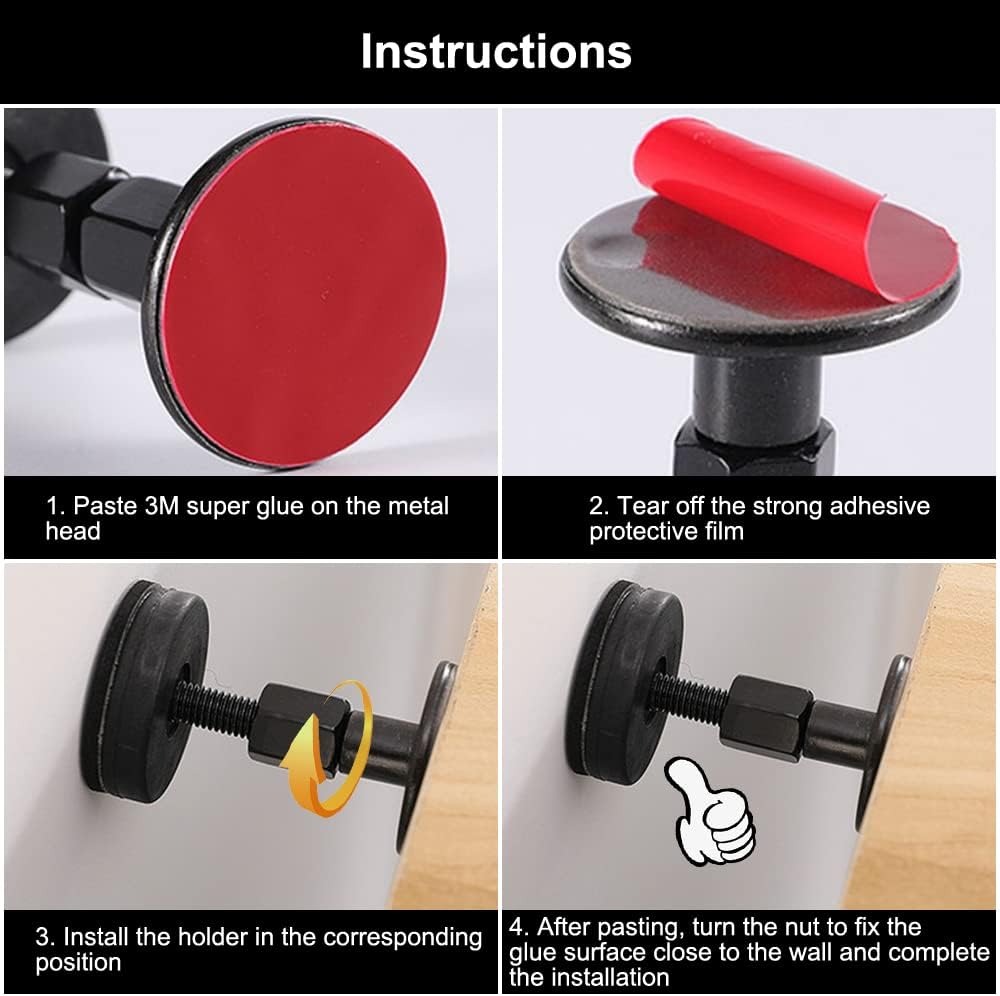 Instructions

1. Paste 3M super glue on the metal head

2. Tear off the strong adhesive protective film

3. Install the holder in the corresponding position

4. After pasting, turn the nut to fix the glue surface close to the wall and complete the installation