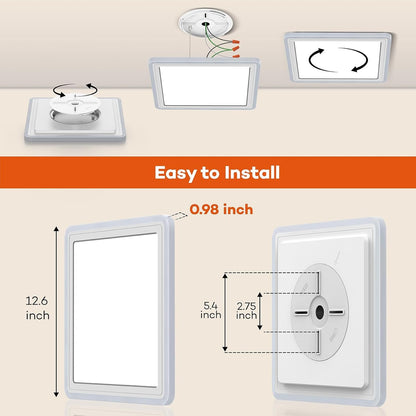 Easy to Install

0.98 inch

12.6 inch

5.4 inch

2.75 inch