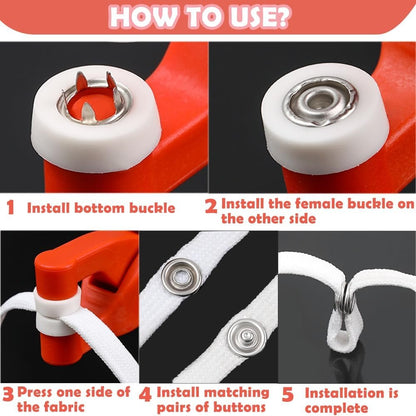 HOW TO USE?

1 Install bottom buckle

2 Install the female buckle on the other side

3 Press one side of the fabric

4 Install matching pairs of buttons

5 Installation is complete