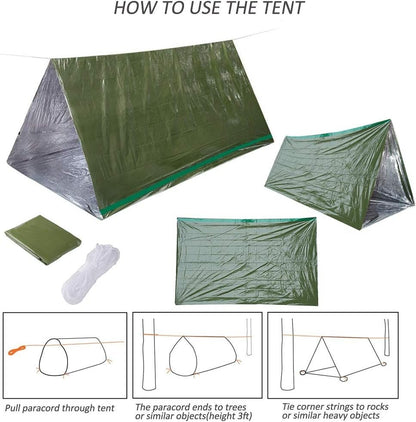 HOW TO USE THE TENT

Pull paracord through tent

The paracord ends to trees or similar objects(height 3ft)

Tie corner strings to rocks or similar heavy objects