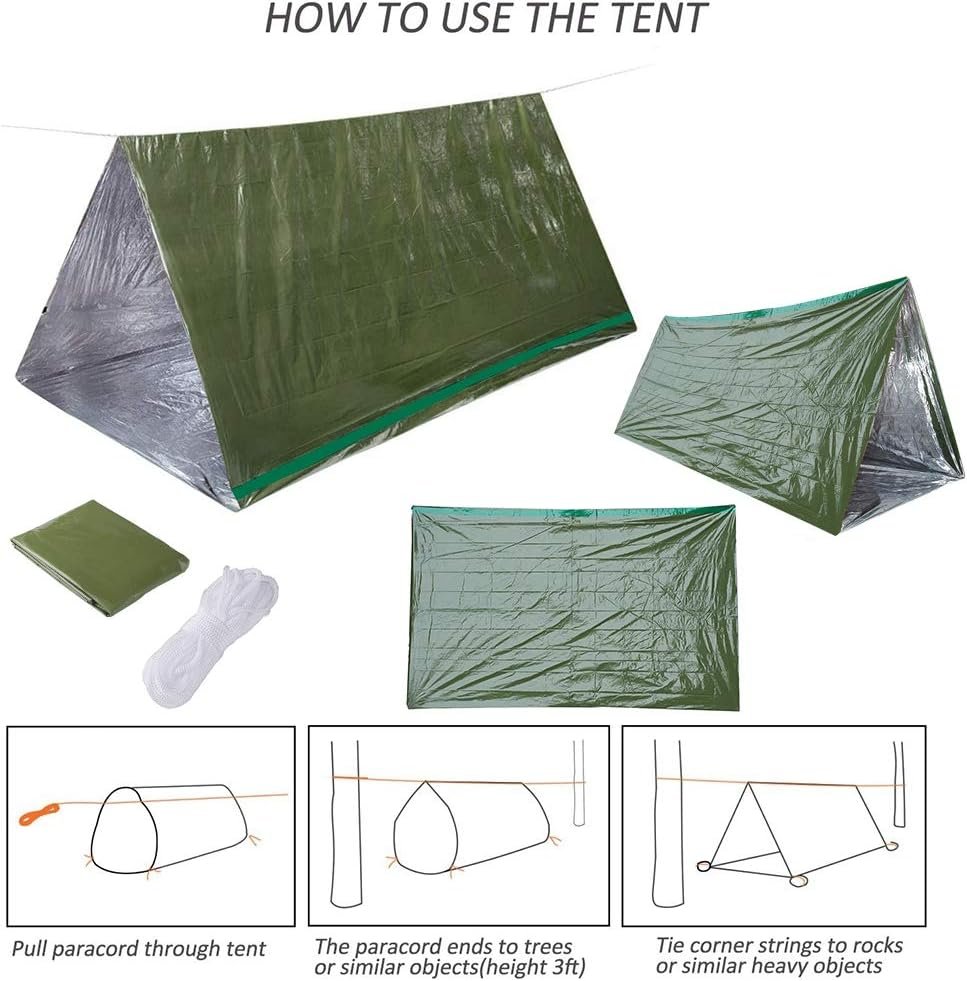 HOW TO USE THE TENT

Pull paracord through tent

The paracord ends to trees or similar objects(height 3ft)

Tie corner strings to rocks or similar heavy objects