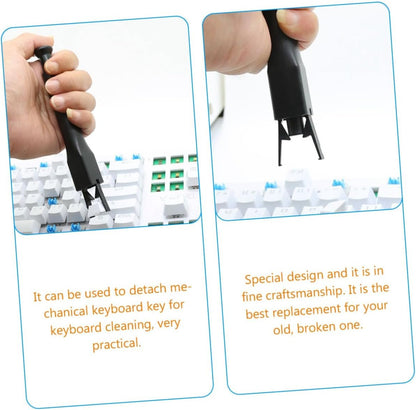 It can be used to detach mechanical keyboard key for keyboard cleaning, very practical.

Special design and it is in fine craftsmanship. It is the best replacement for your old, broken one.