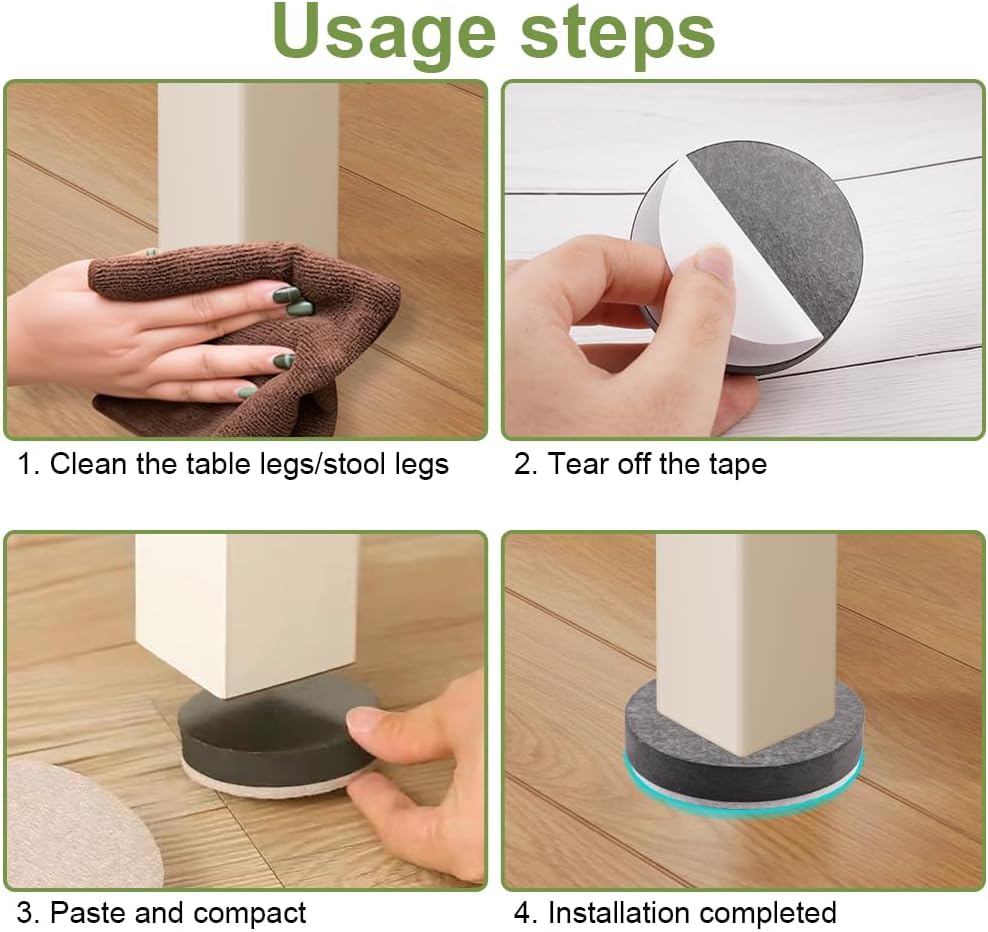 Usage steps

1. Clean the table legs/stool legs

2. Tear off the tape

3. Paste and compact

4. Installation completed